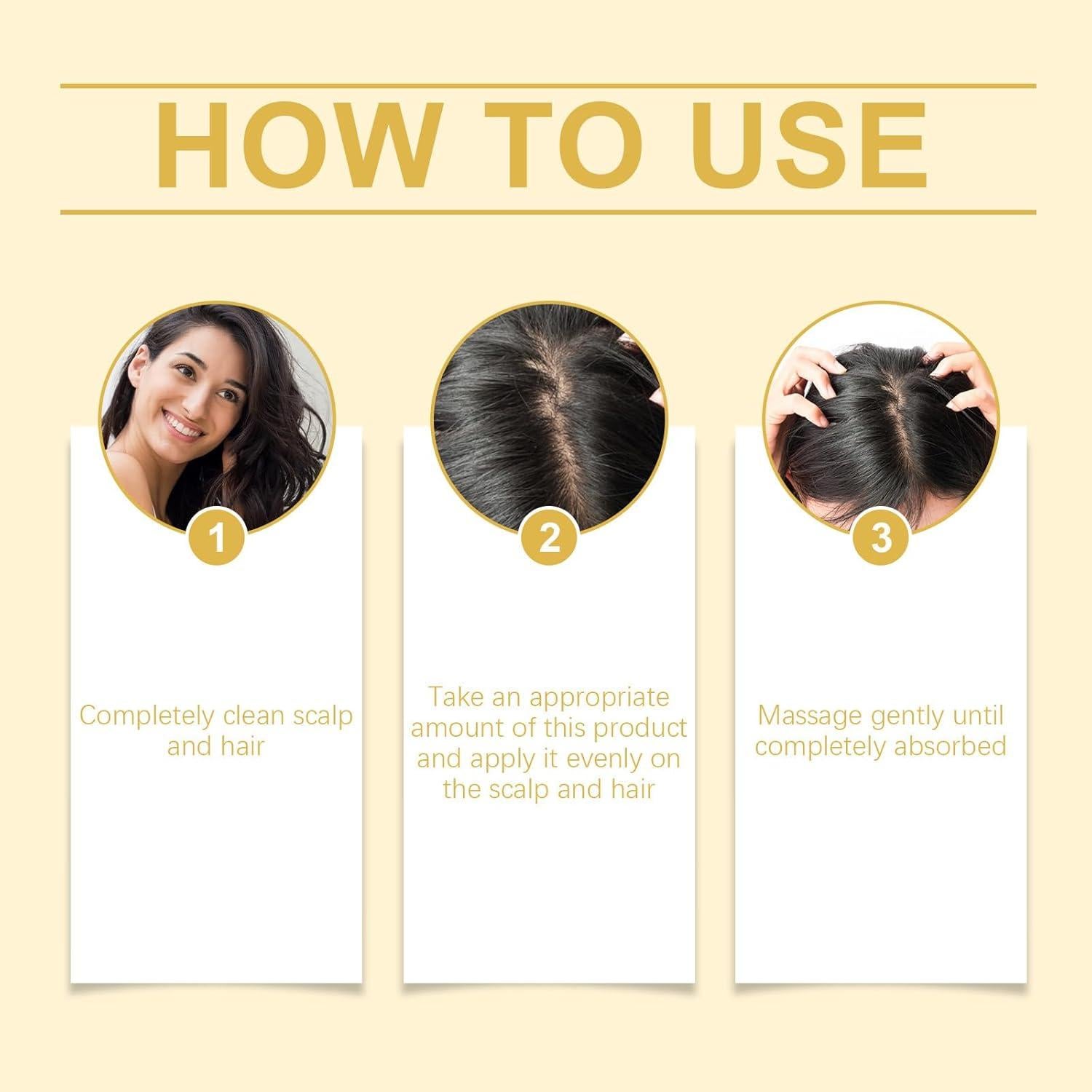 HOW TO USE

1

Completely clean scalp and hair

2

Take an appropriate amount of this product and apply it evenly on the scalp and hair

3

Massage gently until completely absorbed