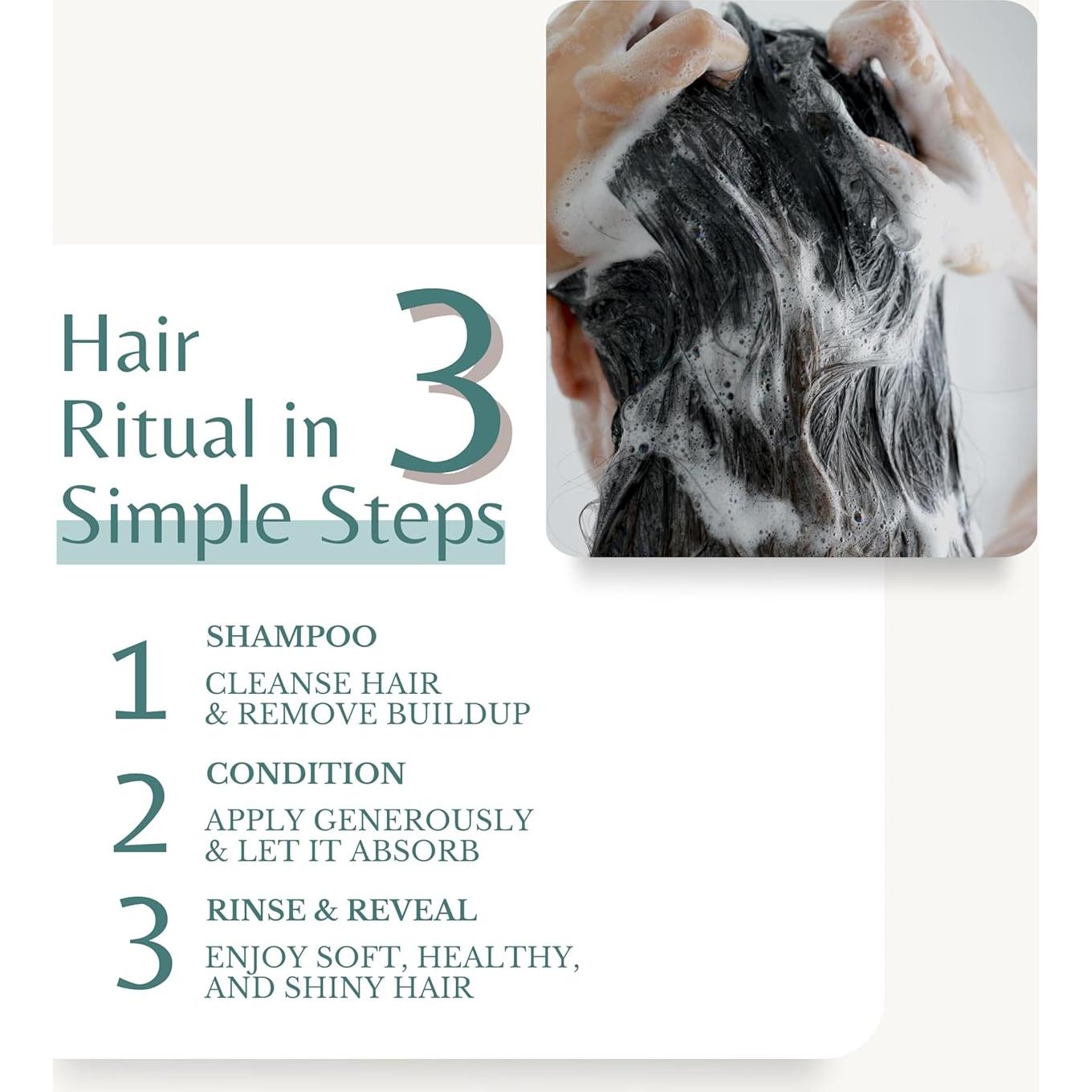 Hair Ritual in 3 Simple Steps

1 SHAMPOO
CLEANSE HAIR & REMOVE BUILDUP

2 CONDITION
APPLY GENEROUSLY & LET IT ABSORB

3 RINSE & REVEAL
ENJOY SOFT, HEALTHY, AND SHINY HAIR