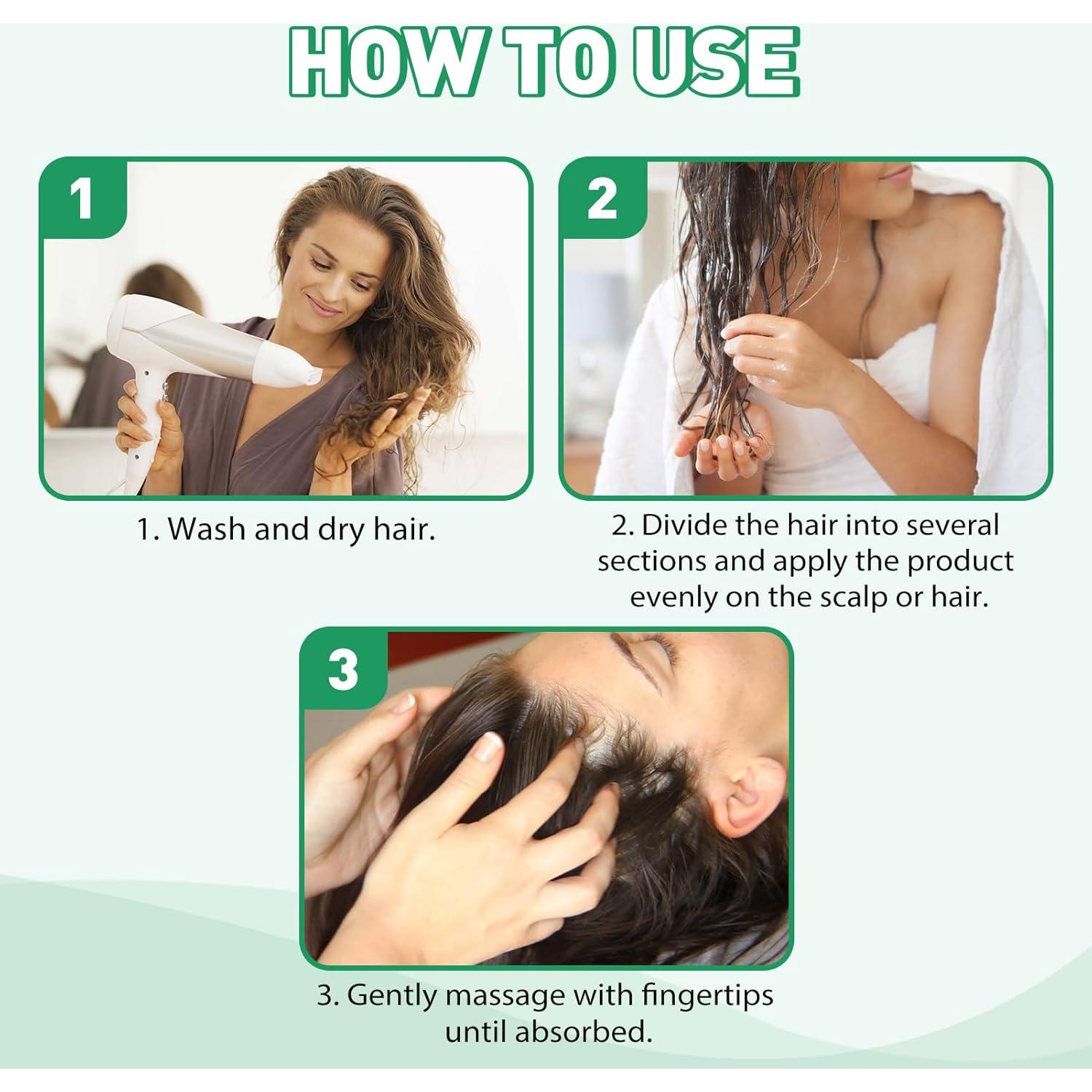 HOW TO USE

1

1. Wash and dry hair.

2

2. Divide the hair into several sections and apply the product evenly on the scalp or hair.

3

3. Gently massage with fingertips until absorbed.