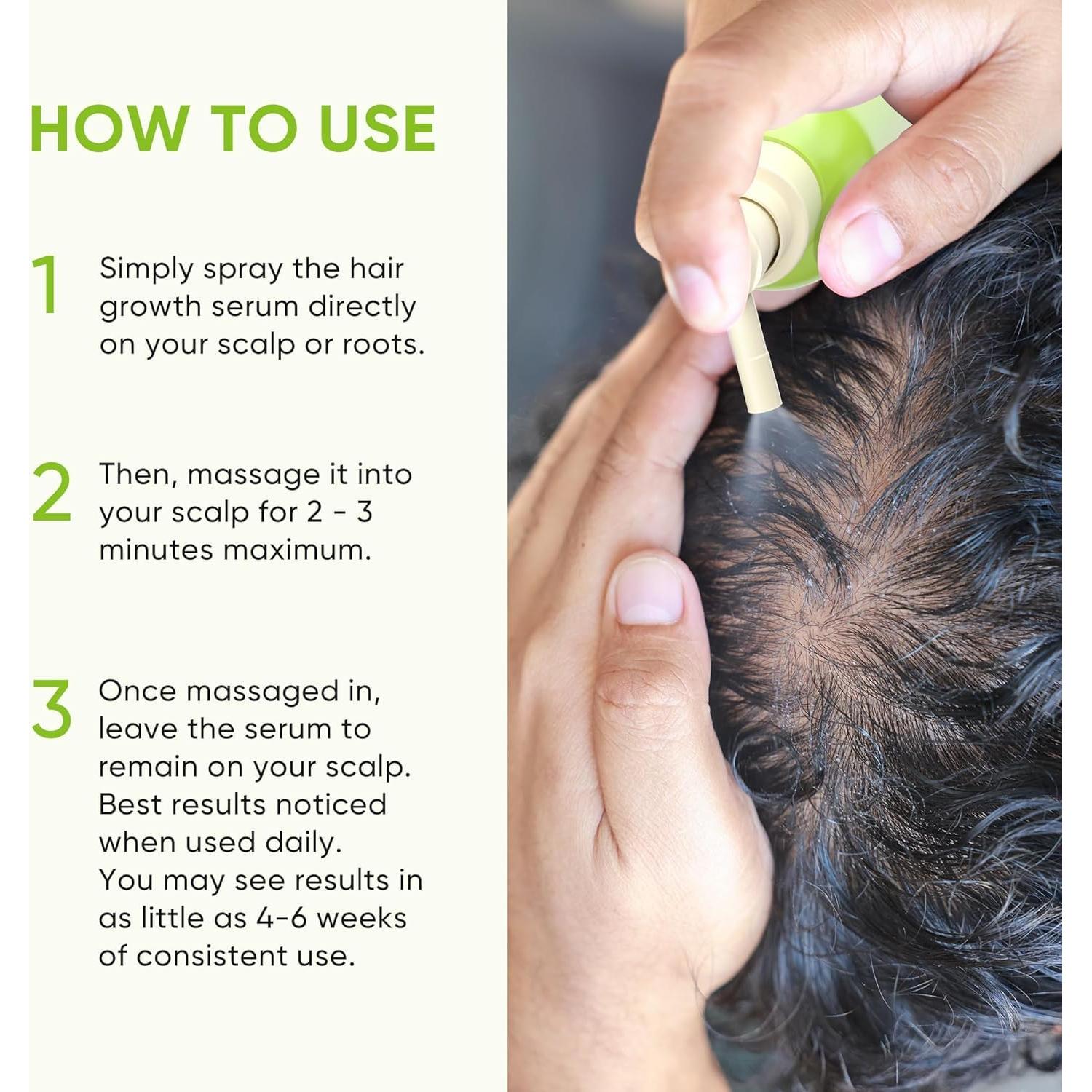 HOW TO USE

1 Simply spray the hair growth serum directly on your scalp or roots.

2 Then, massage it into your scalp for 2 - 3 minutes maximum.

3 Once massaged in, leave the serum to remain on your scalp. Best results noticed when used daily. You may see results in as little as 4-6 weeks of consistent use.