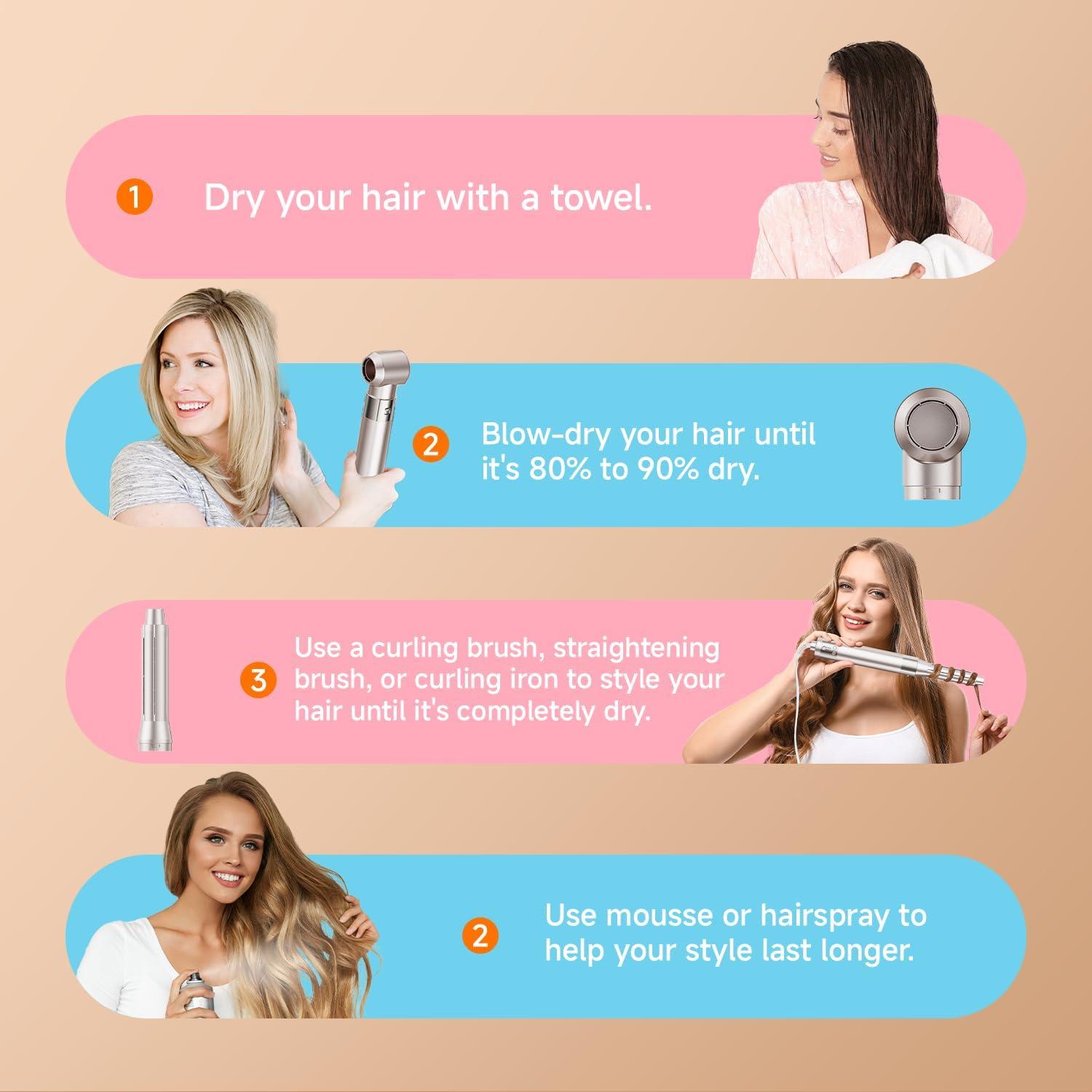 1 Dry your hair with a towel.

2 Blow-dry your hair until it's 80% to 90% dry.

3 Use a curling brush, straightening brush, or curling iron to style your hair until it's completely dry.

2 Use mousse or hairspray to help your style last longer.