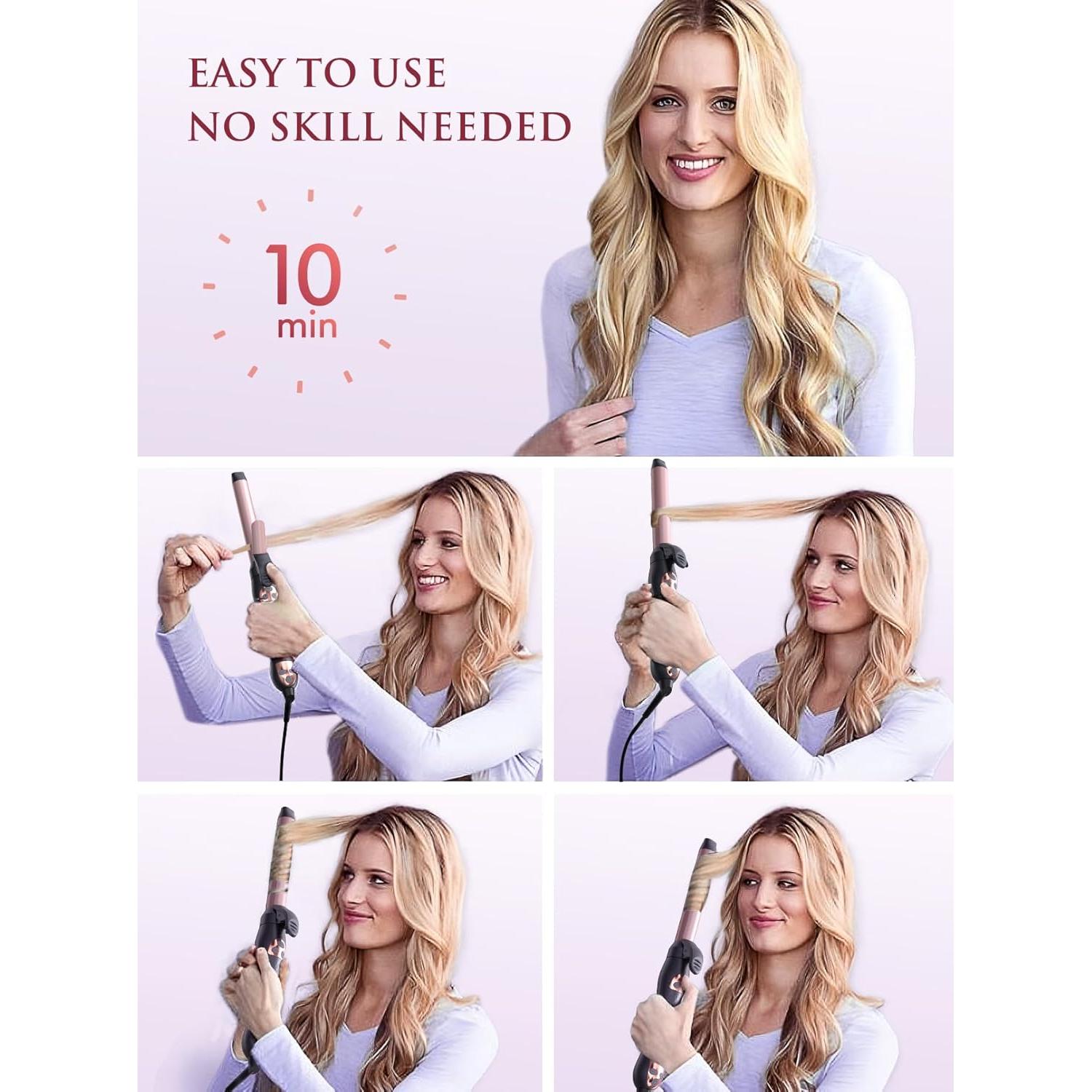 EASY TO USE
NO SKILL NEEDED

10
min