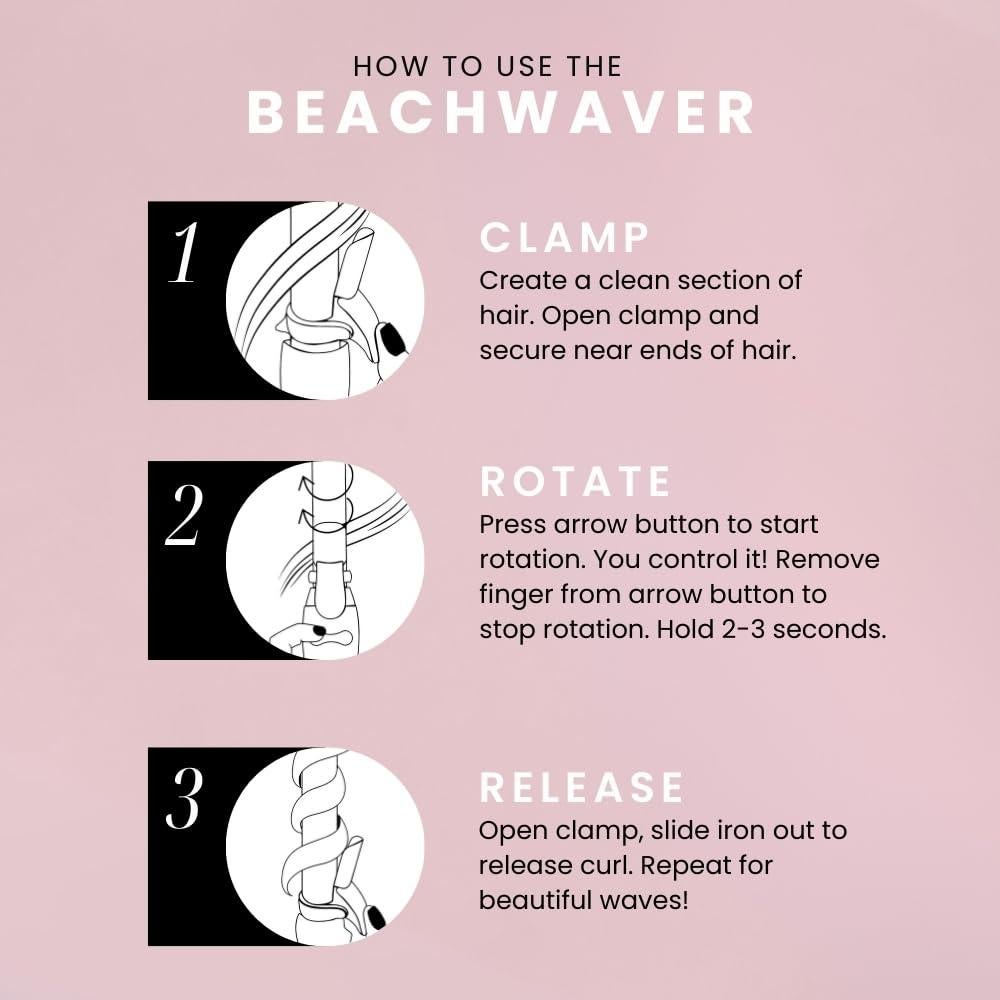 HOW TO USE THE
BEACHWAVER

1

CLAMP
Create a clean section of hair. Open clamp and secure near ends of hair.

2

ROTATE
Press arrow button to start rotation. You control it! Remove finger from arrow button to stop rotation. Hold 2-3 seconds.

3

RELEASE
Open clamp, slide iron out to release curl. Repeat for beautiful waves!