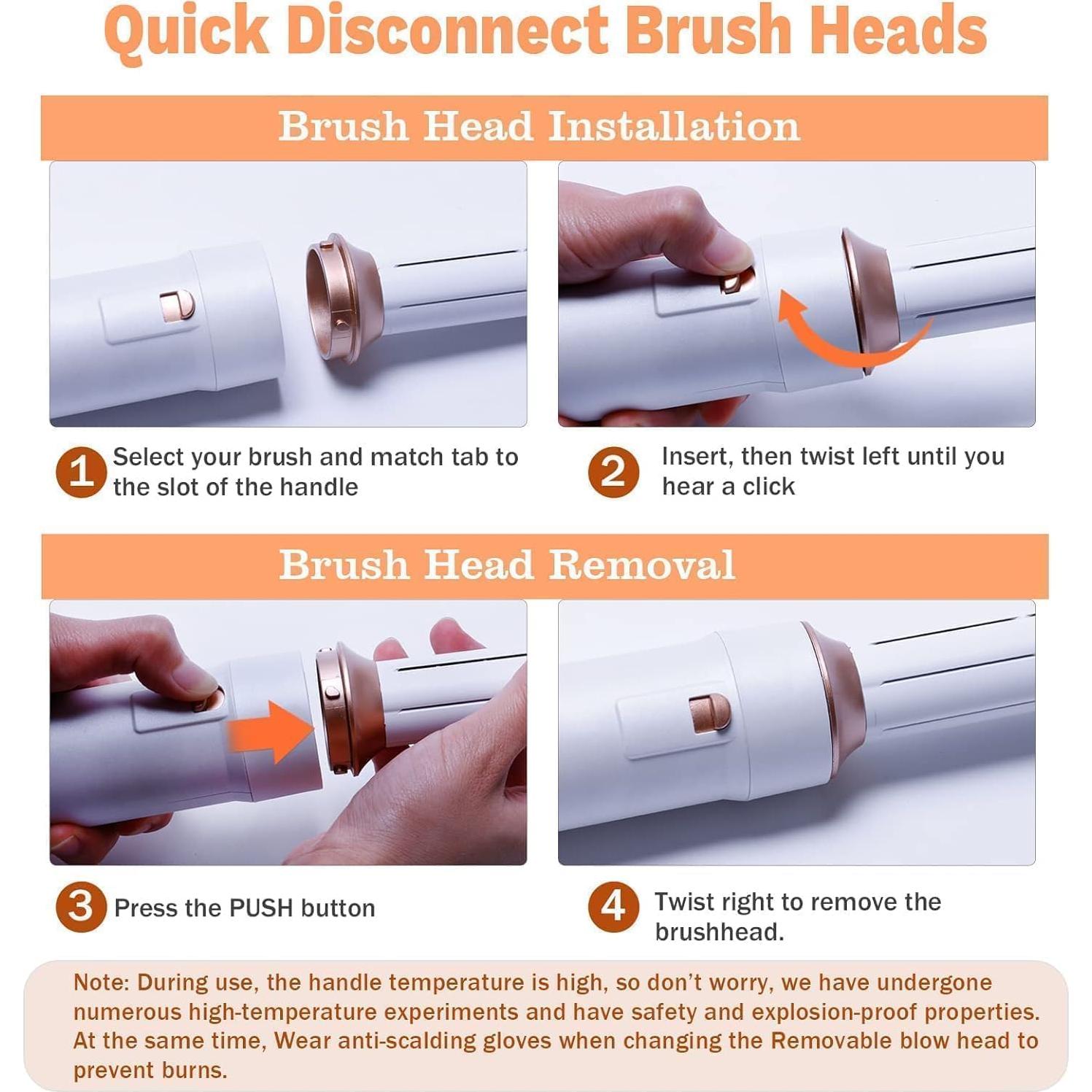 Quick Disconnect Brush Heads

Brush Head Installation

1 Select your brush and match tab to the slot of the handle

2 Insert, then twist left until you hear a click

Brush Head Removal

3 Press the PUSH button

4 Twist right to remove the brushhead.

Note: During use, the handle temperature is high, so don't worry, we have undergone numerous high-temperature experiments and have safety and explosion-proof properties. At the same time, Wear anti-scalding gloves when changing the Removable blow head to prevent burns.