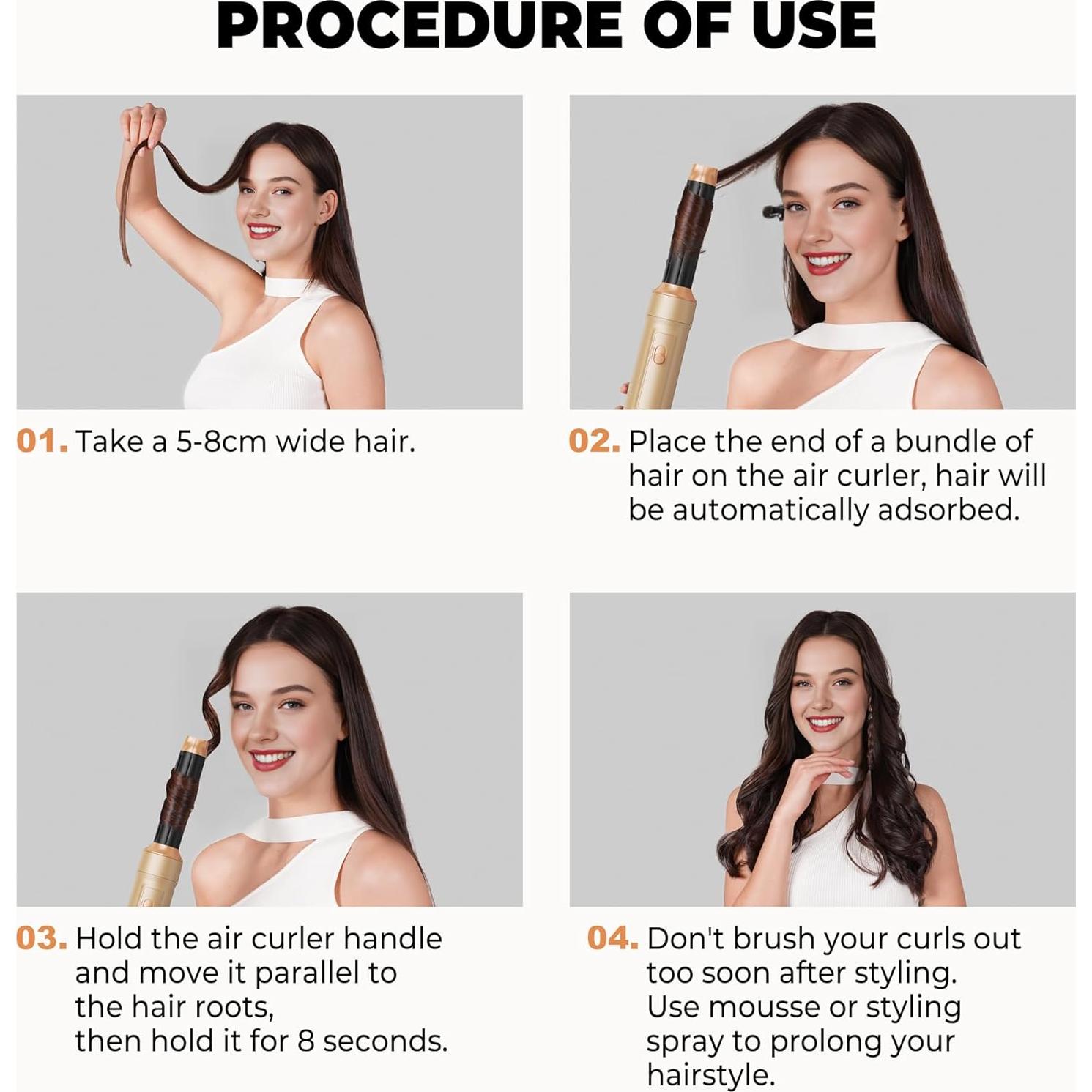 PROCEDURE OF USE

01. Take a 5-8cm wide hair.

02. Place the end of a bundle of hair on the air curler, hair will be automatically adsorbed.

03. Hold the air curler handle and move it parallel to the hair roots, then hold it for 8 seconds.

04. Don't brush your curls out too soon after styling. Use mousse or styling spray to prolong your hairstyle.