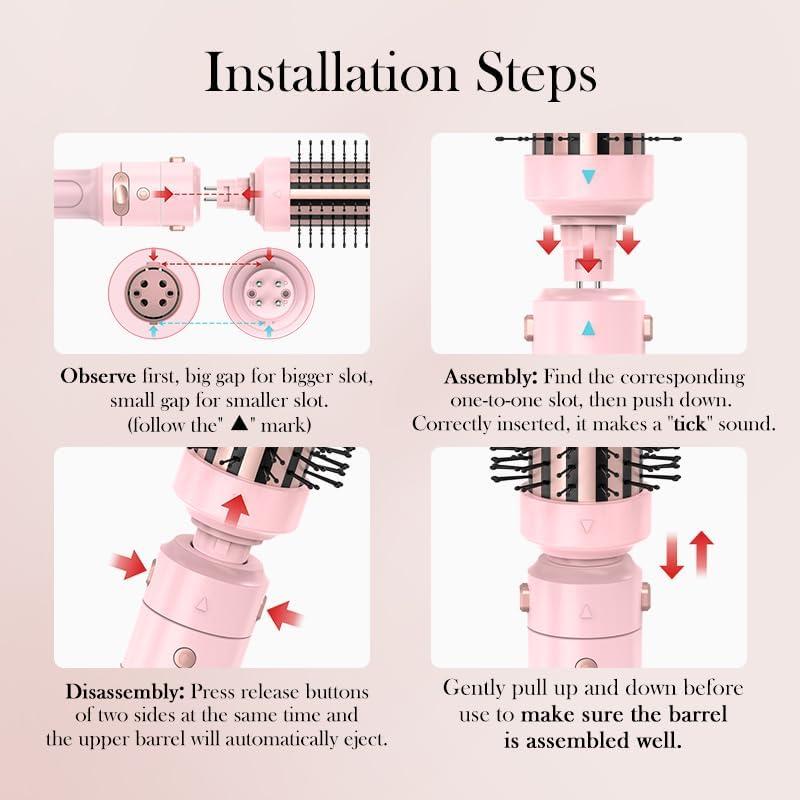 Installation Steps

Observe first, big gap for bigger slot, small gap for smaller slot. (follow the" ▲" mark)

Assembly: Find the corresponding one-to-one slot, then push down. Correctly inserted, it makes a "tick" sound.

Disassembly: Press release buttons of two sides at the same time and the upper barrel will automatically eject.

Gently pull up and down before use to make sure the barrel is assembled well.