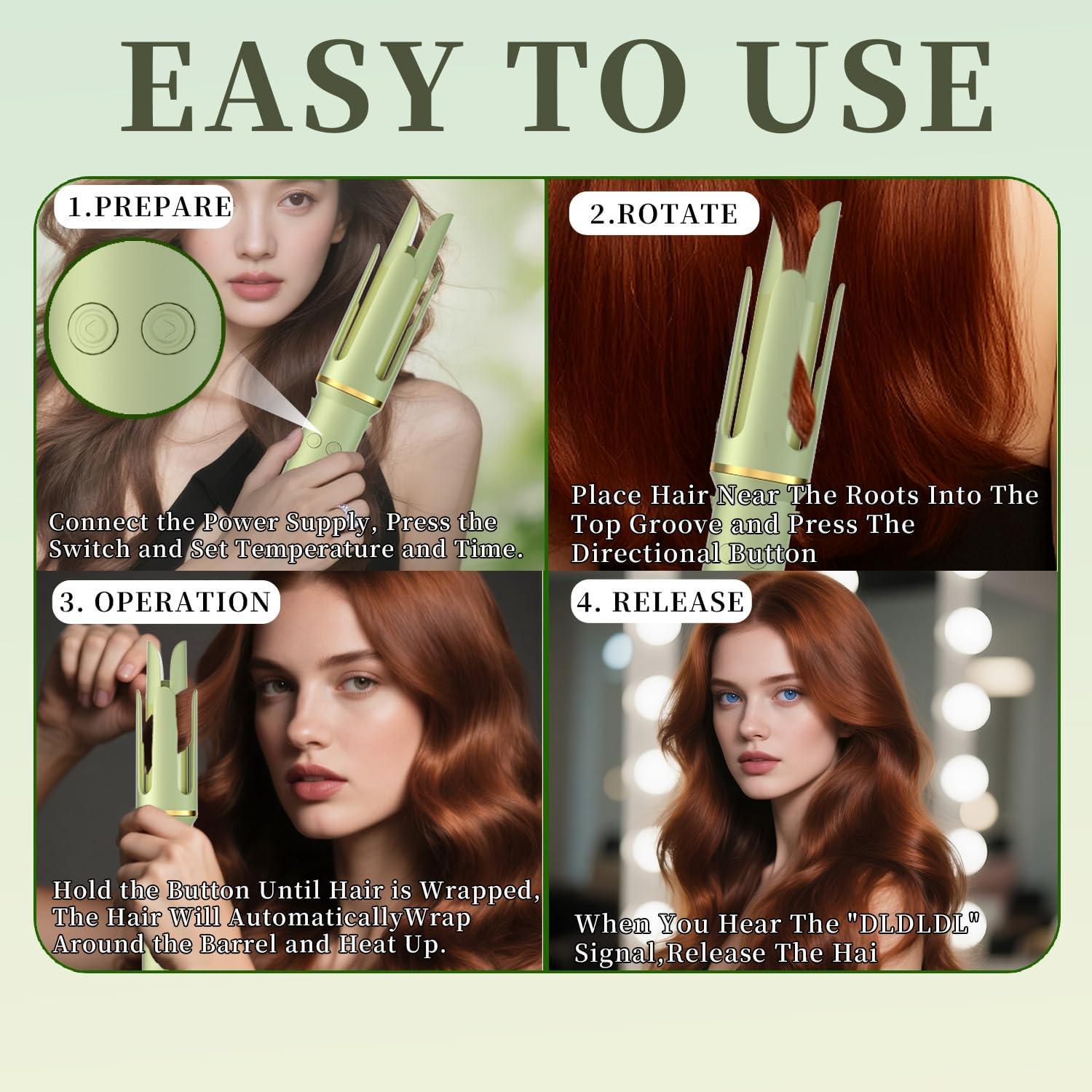 EASY TO USE

1.PREPARE

Connect the Power Supply, Press the Switch and Set Temperature and Time.

2.ROTATE

Place Hair Near The Roots Into The Top Groove and Press The Directional Button

3. OPERATION

Hold the Button Until Hair is Wrapped, The Hair Will AutomaticallyWrap Around the Barrel and Heat Up.

4. RELEASE

When You Hear The "DLDLDL" Signal,Release The Hai