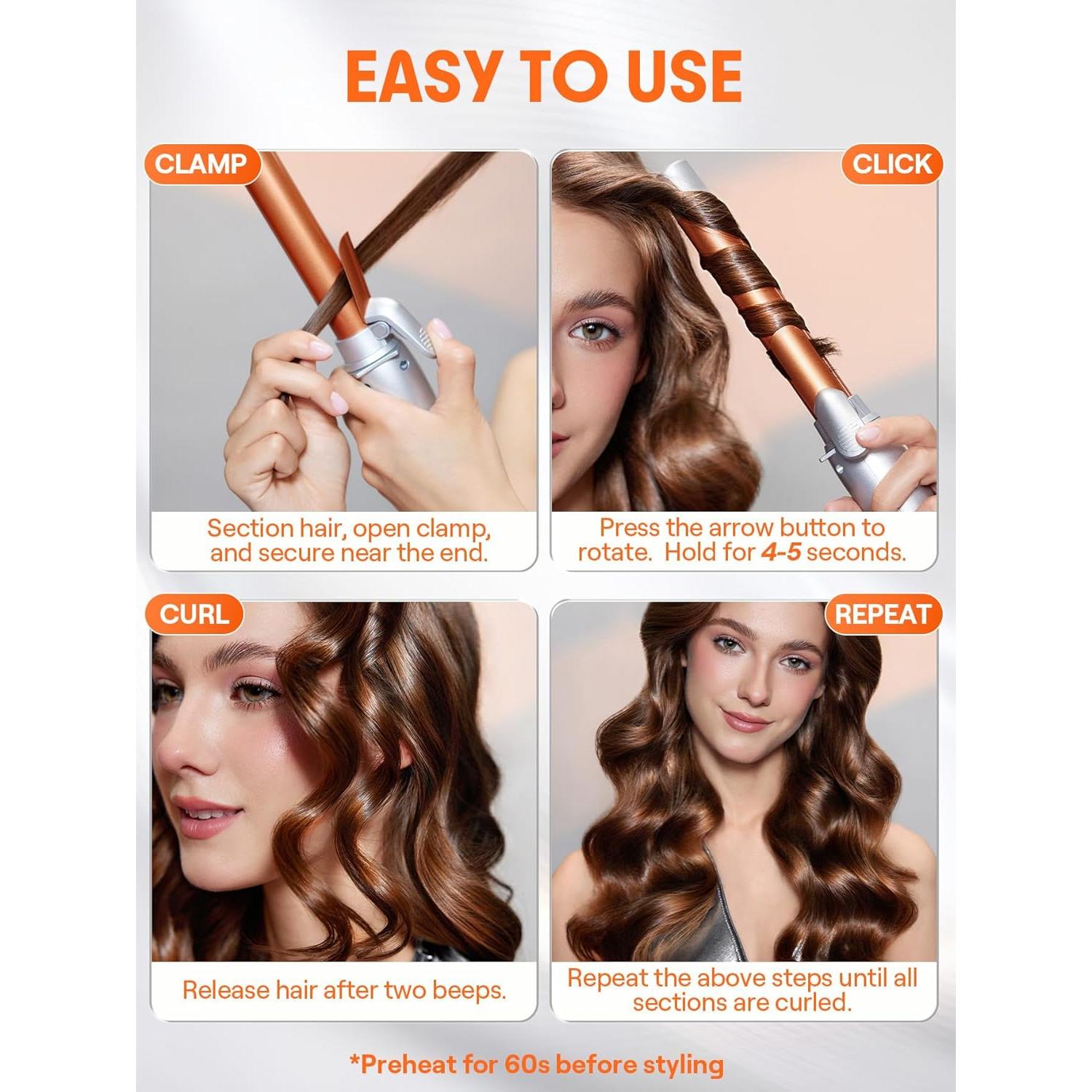 EASY TO USE

CLAMP

Section hair, open clamp, and secure near the end.

CLICK

Press the arrow button to rotate. Hold for 4-5 seconds.

CURL

Release hair after two beeps.

REPEAT

Repeat the above steps until all sections are curled.

*Preheat for 60s before styling