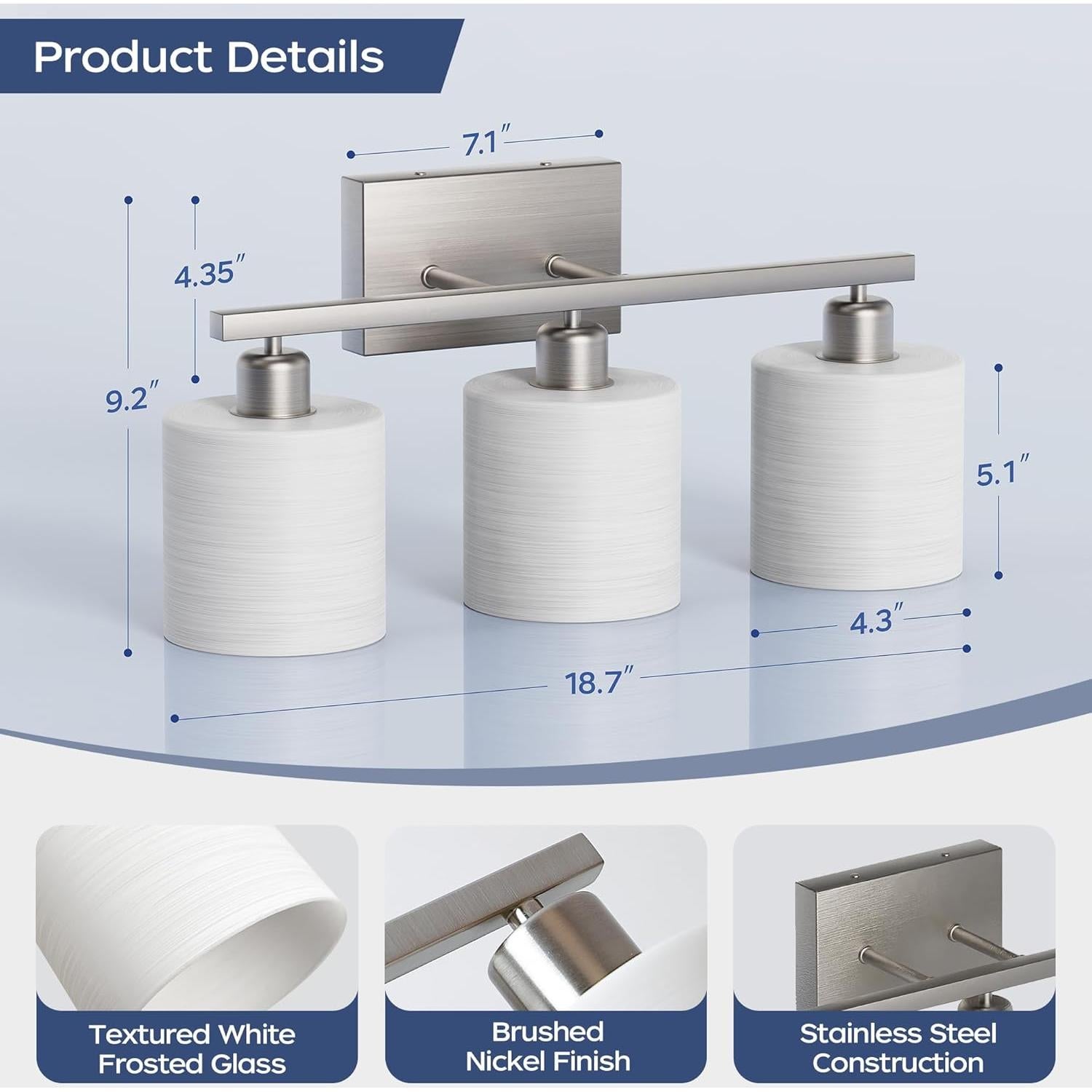 Product Details

7.1″

4.35″

9.2″

5.1″

4.3″

18.7″

Textured White Frosted Glass

Brushed Nickel Finish

Stainless Steel Construction