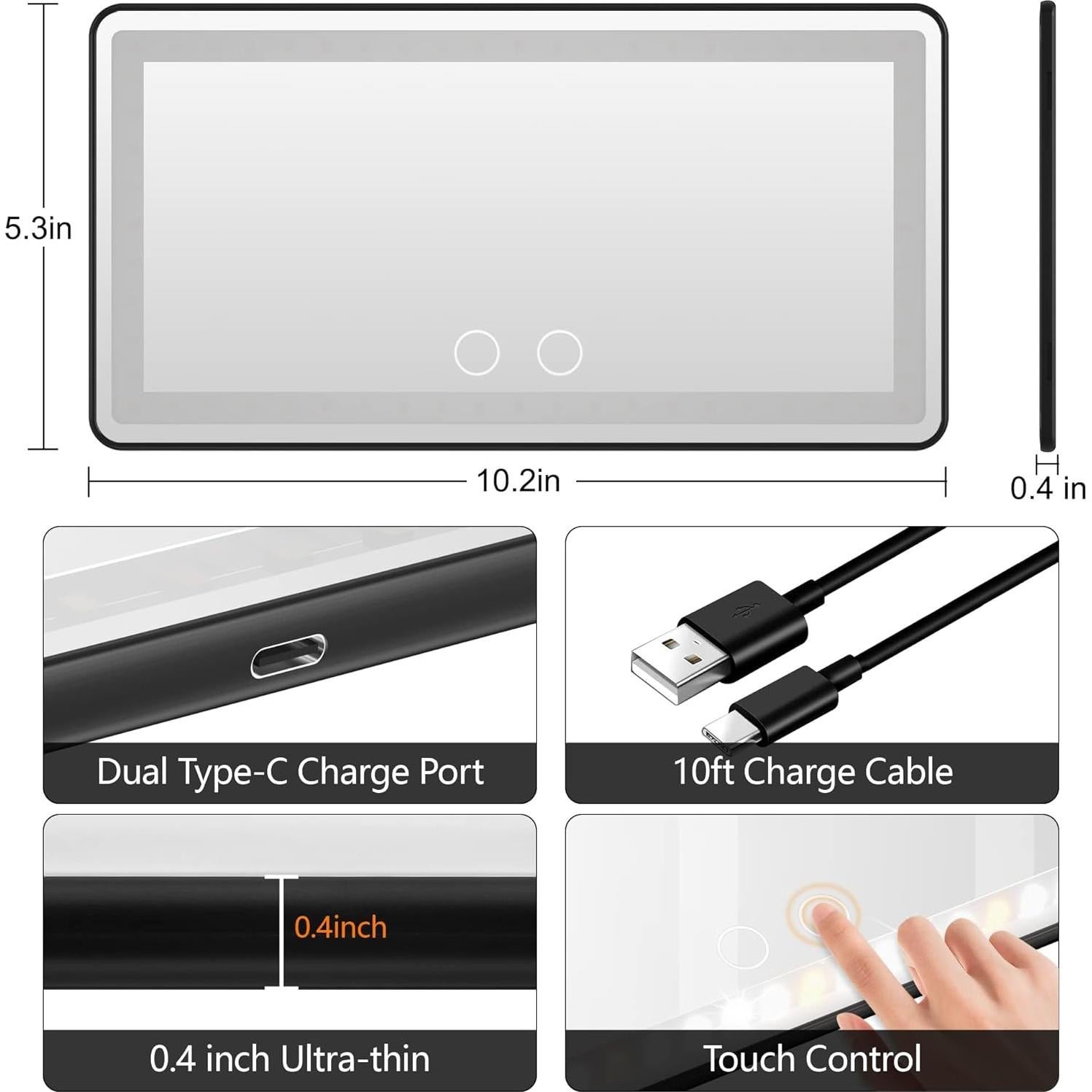 5.3in

10.2in

0.4 in

Dual Type-C Charge Port

10ft Charge Cable

0.4inch

0.4 inch Ultra-thin

Touch Control