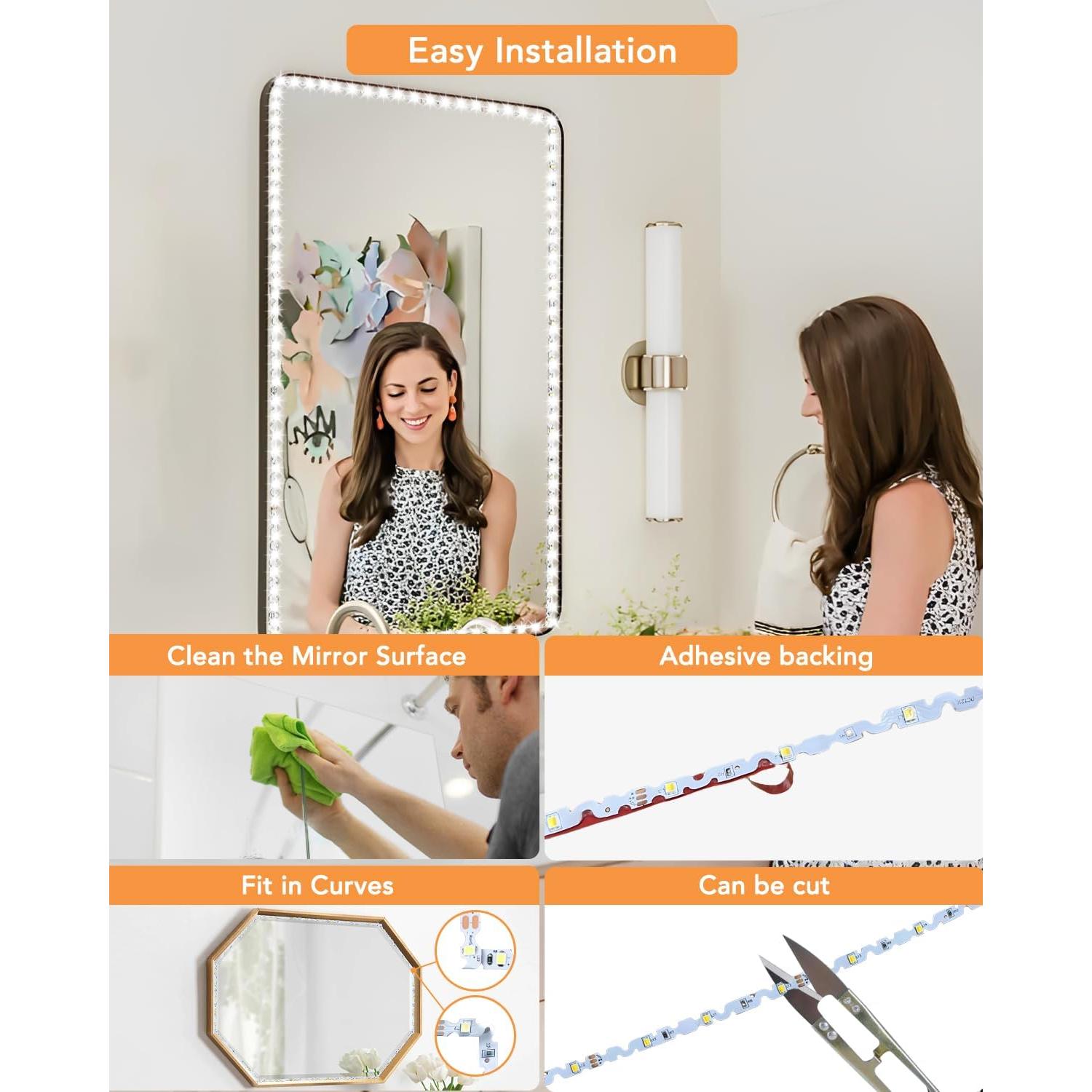 Easy Installation

Clean the Mirror Surface

Adhesive backing

Fit in Curves

Can be cut