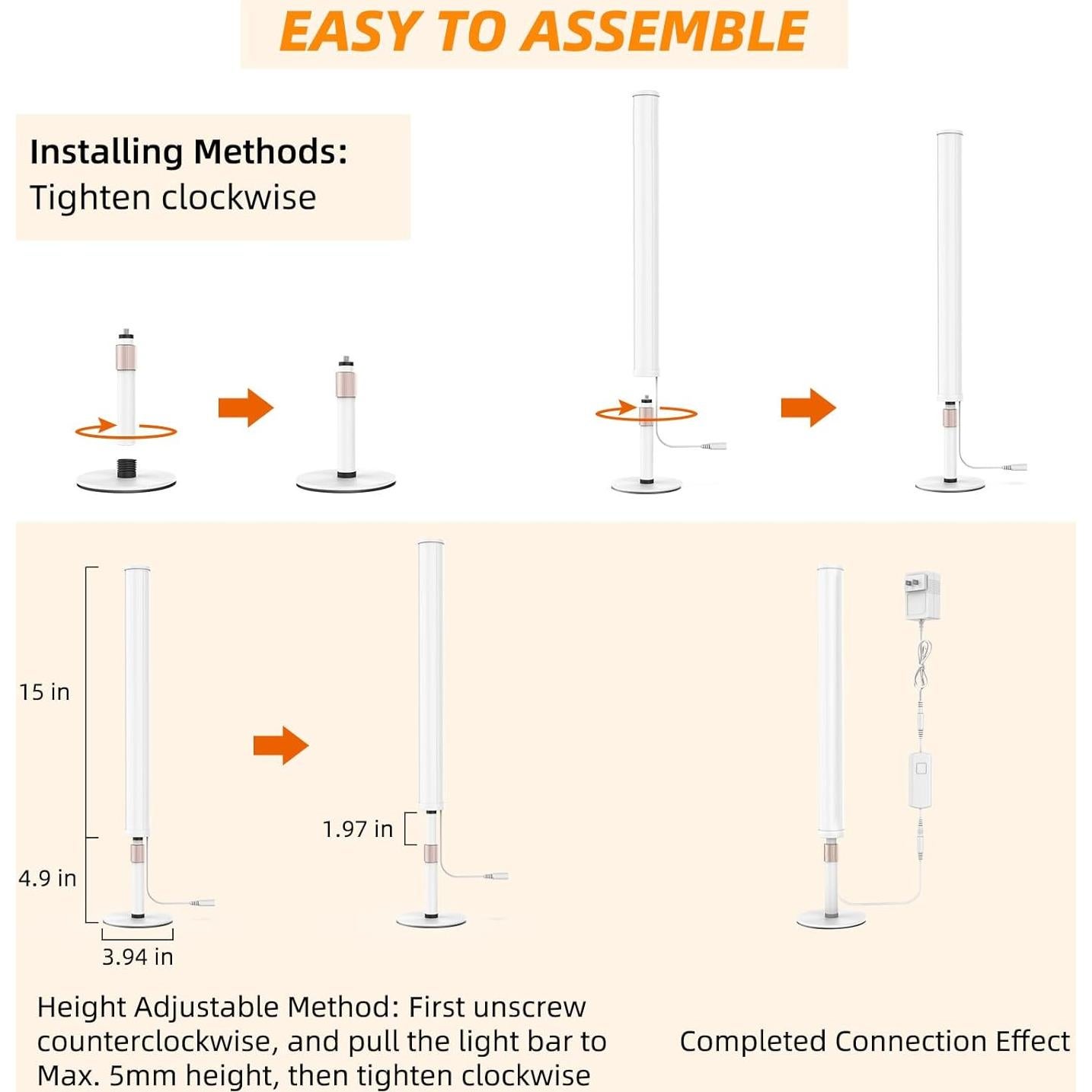 EASY TO ASSEMBLE

Installing Methods:
Tighten clockwise

15 in

4.9 in

3.94 in

1.97 in

Height Adjustable Method: First unscrew counterclockwise, and pull the light bar to Max. 5mm height, then tighten clockwise

Completed Connection Effect