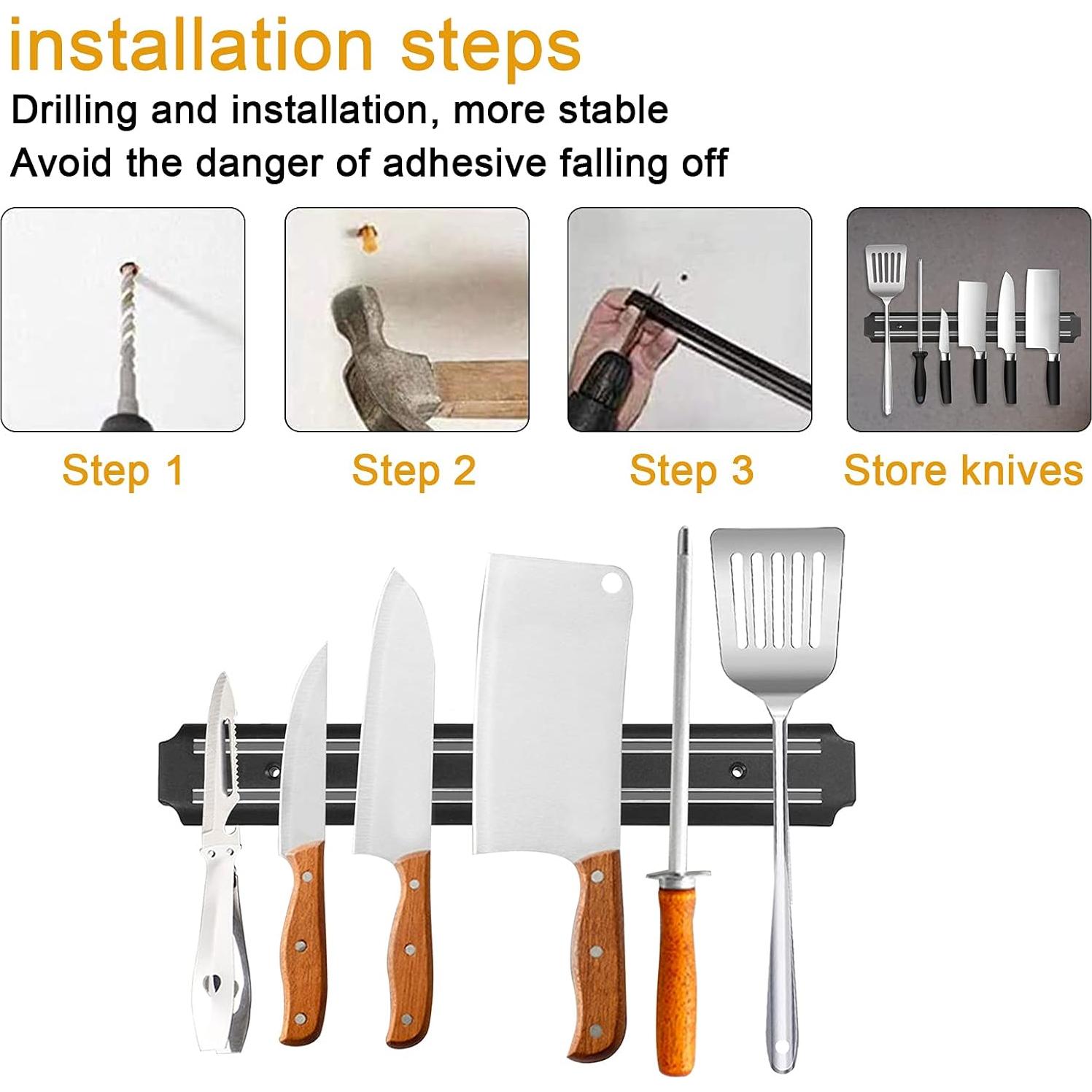 installation steps

Drilling and installation, more stable

Avoid the danger of adhesive falling off

Step 1

Step 2

Step 3

Store knives