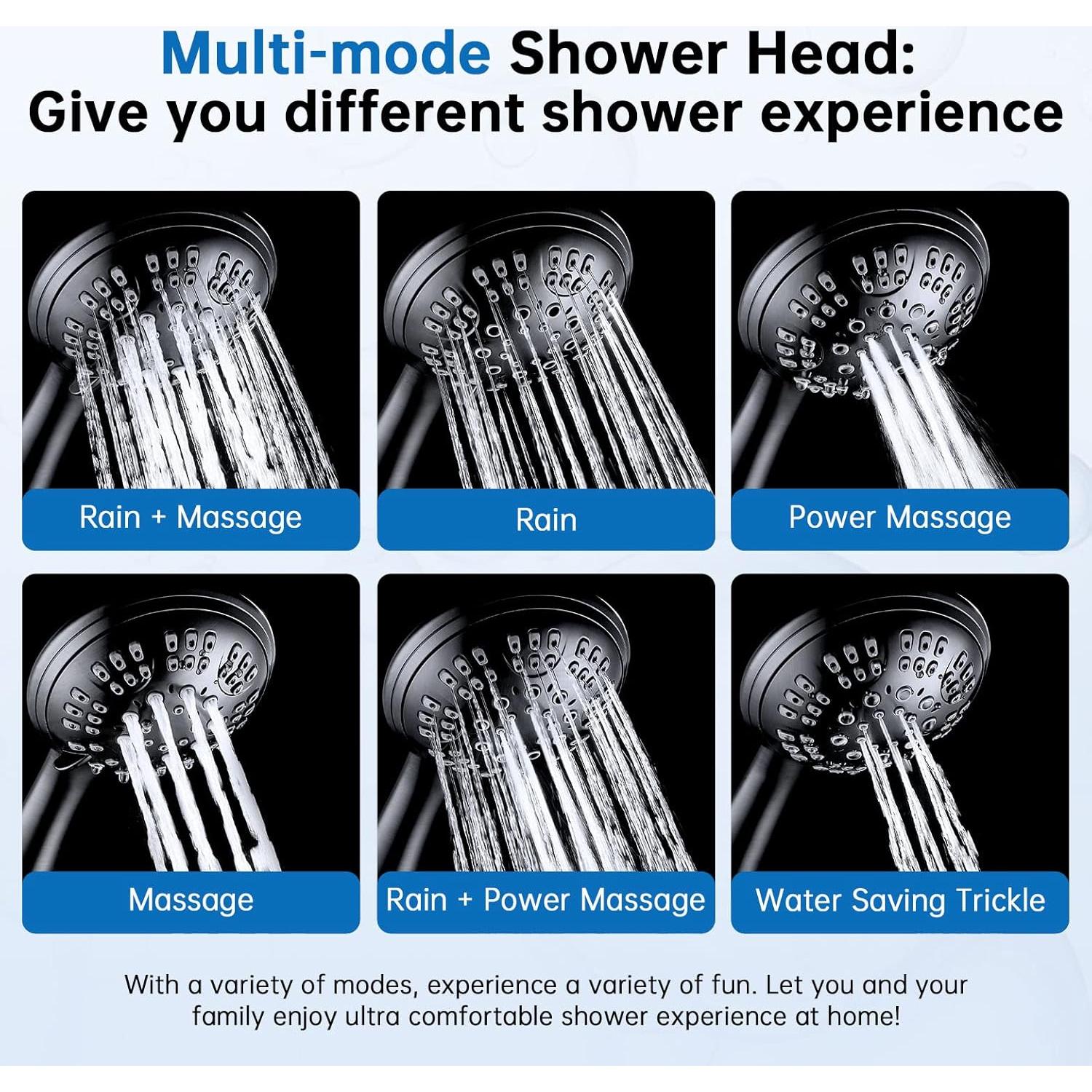 Multi-mode Shower Head:
Give you different shower experience

Rain + Massage

Rain

Power Massage

Massage

Rain + Power Massage

Water Saving Trickle

With a variety of modes, experience a variety of fun. Let you and your family enjoy ultra comfortable shower experience at home!