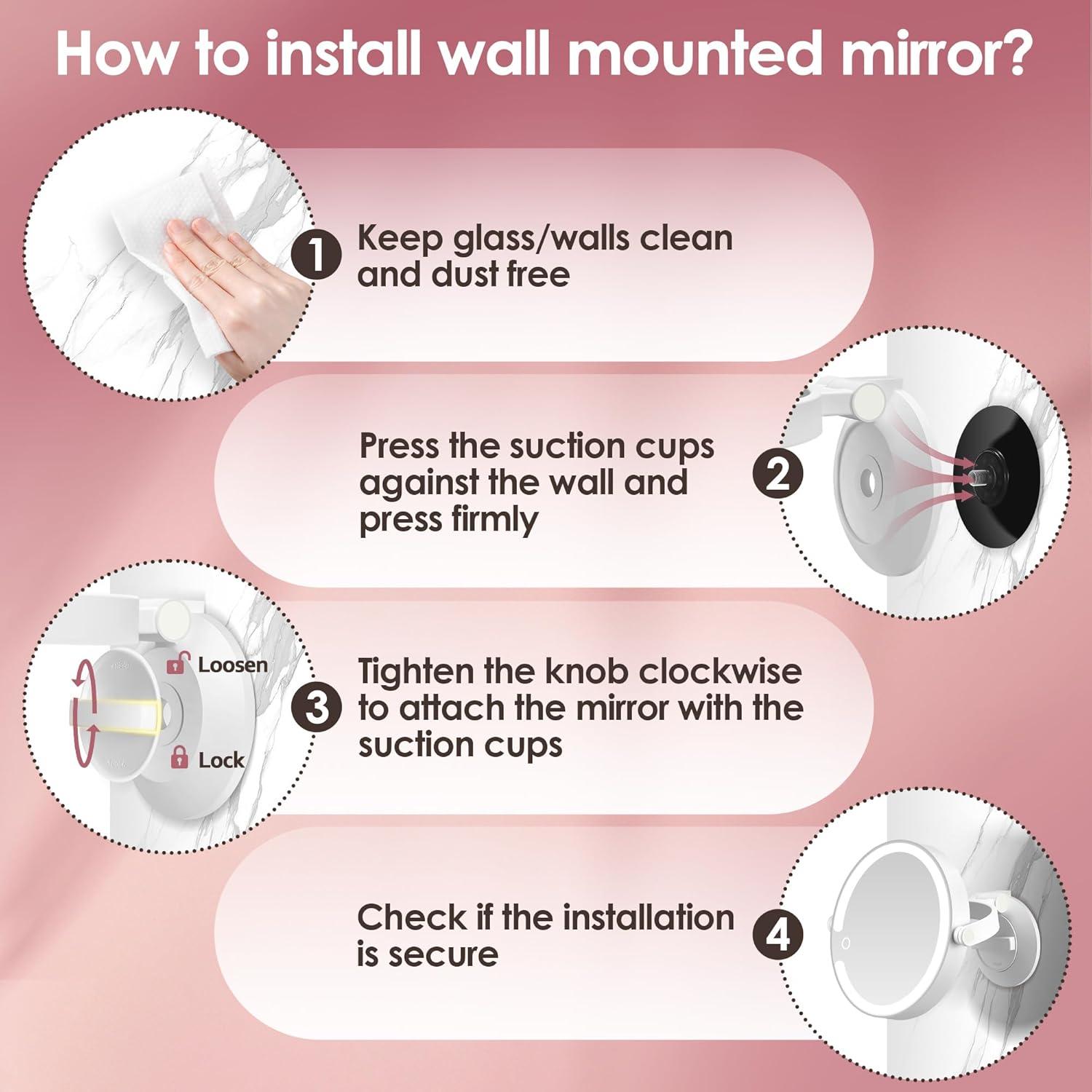 How to install wall mounted mirror?

1 Keep glass/walls clean and dust free

Press the suction cups against the wall and press firmly 2

Loosen

Lock

3 Tighten the knob clockwise to attach the mirror with the suction cups

Check if the installation is secure 4