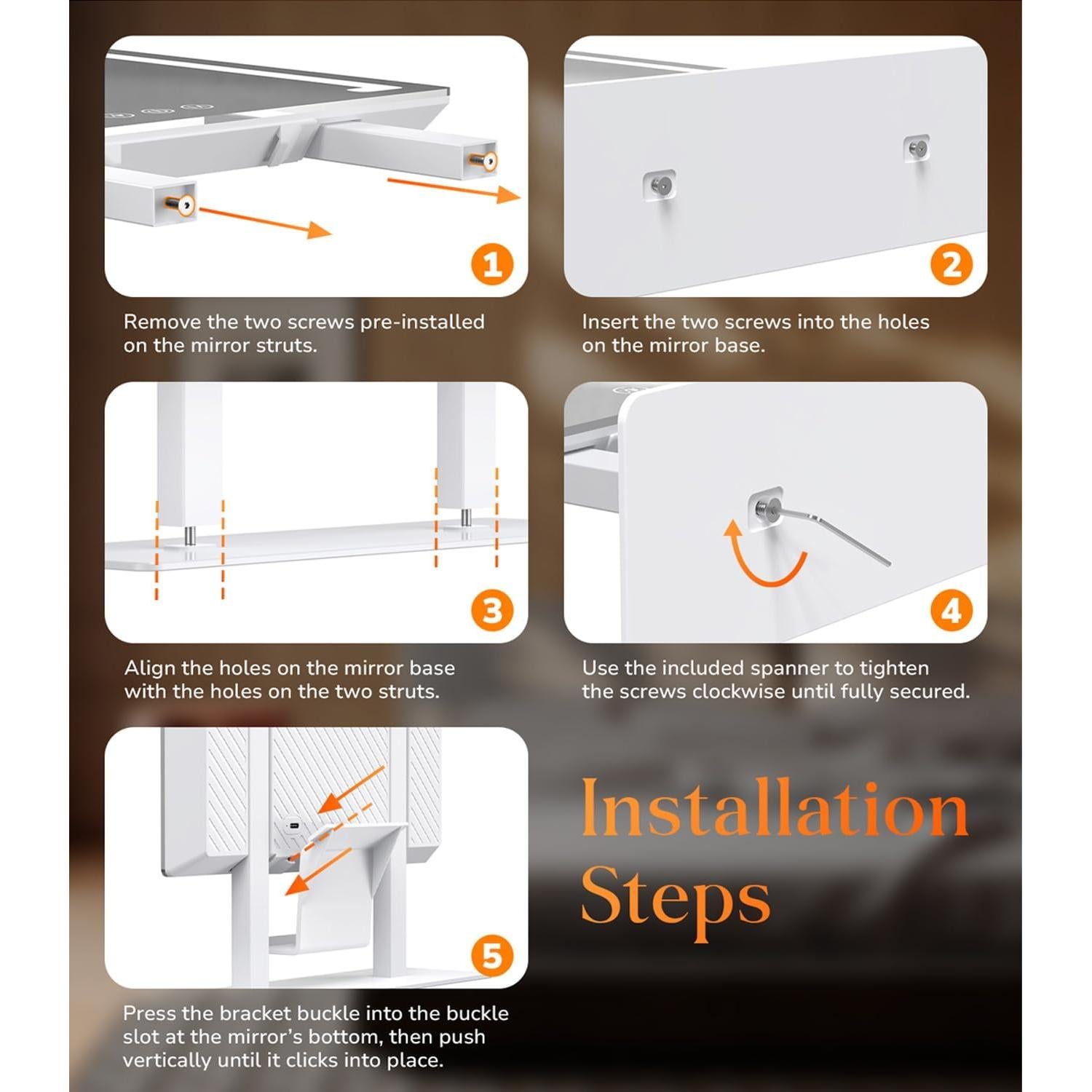 1

Remove the two screws pre-installed on the mirror struts.

2

Insert the two screws into the holes on the mirror base.

3

Align the holes on the mirror base with the holes on the two struts.

4

Use the included spanner to tighten the screws clockwise until fully secured.

5

Press the bracket buckle into the buckle slot at the mirror's bottom, then push vertically until it clicks into place.

Installation Steps