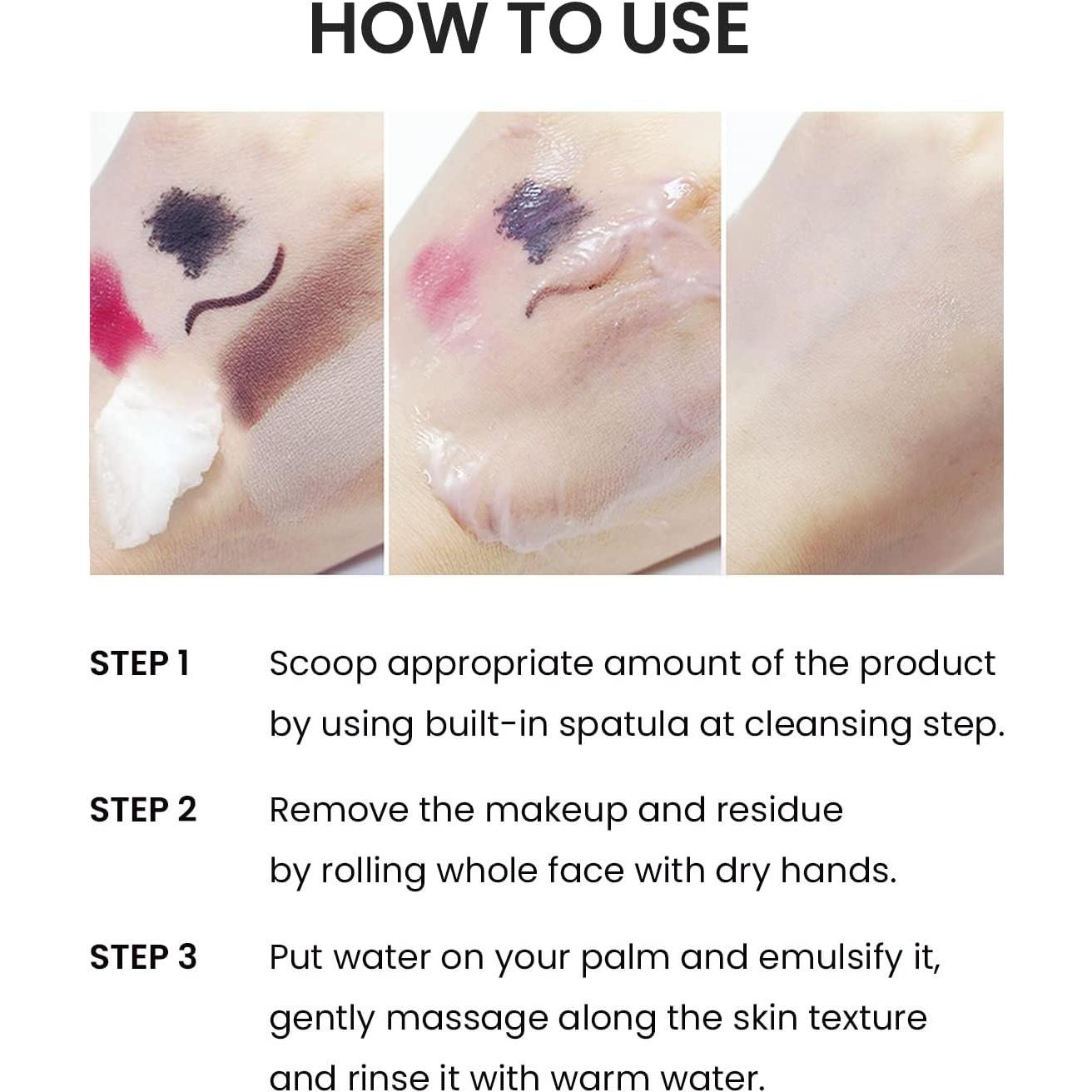 HOW TO USE

STEP 1 Scoop appropriate amount of the product by using built-in spatula at cleansing step.

STEP 2 Remove the makeup and residue by rolling whole face with dry hands.

STEP 3 Put water on your palm and emulsify it, gently massage along the skin texture and rinse it with warm water.