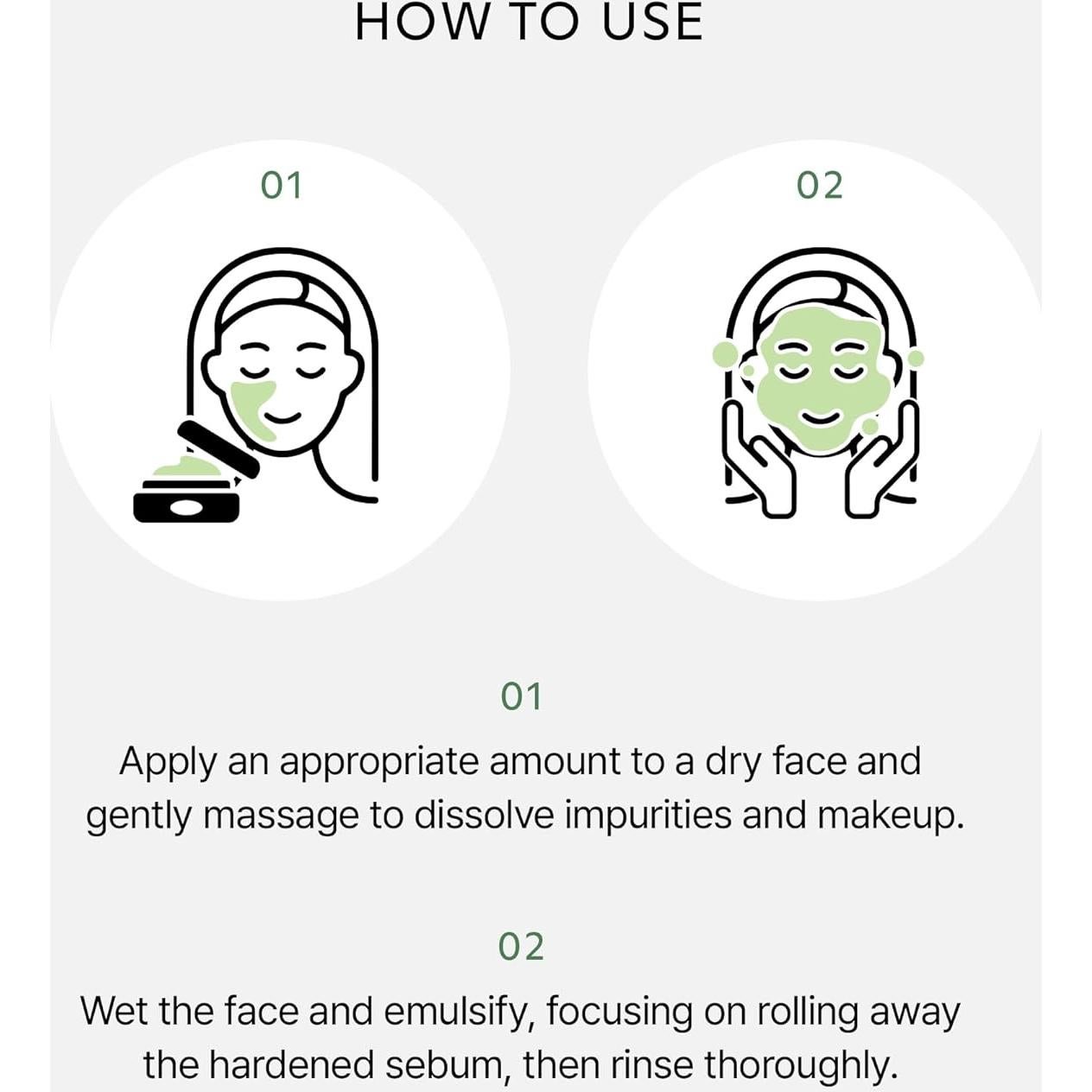 HOW TO USE

01

02

01
Apply an appropriate amount to a dry face and gently massage to dissolve impurities and makeup.

02
Wet the face and emulsify, focusing on rolling away the hardened sebum, then rinse thoroughly.