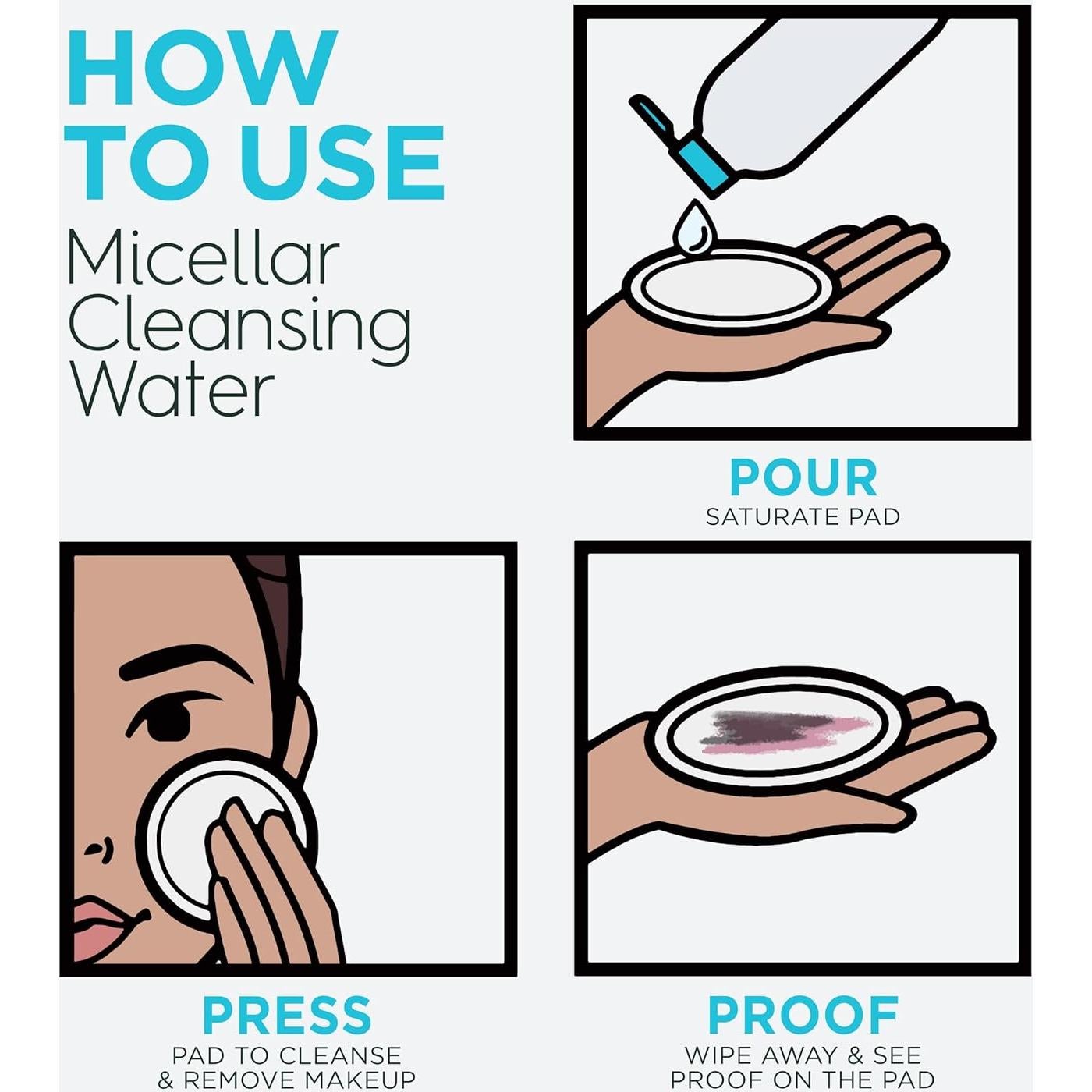 HOW TO USE

Micellar Cleansing Water

POUR
SATURATE PAD

PRESS
PAD TO CLEANSE & REMOVE MAKEUP

PROOF
WIPE AWAY & SEE PROOF ON THE PAD