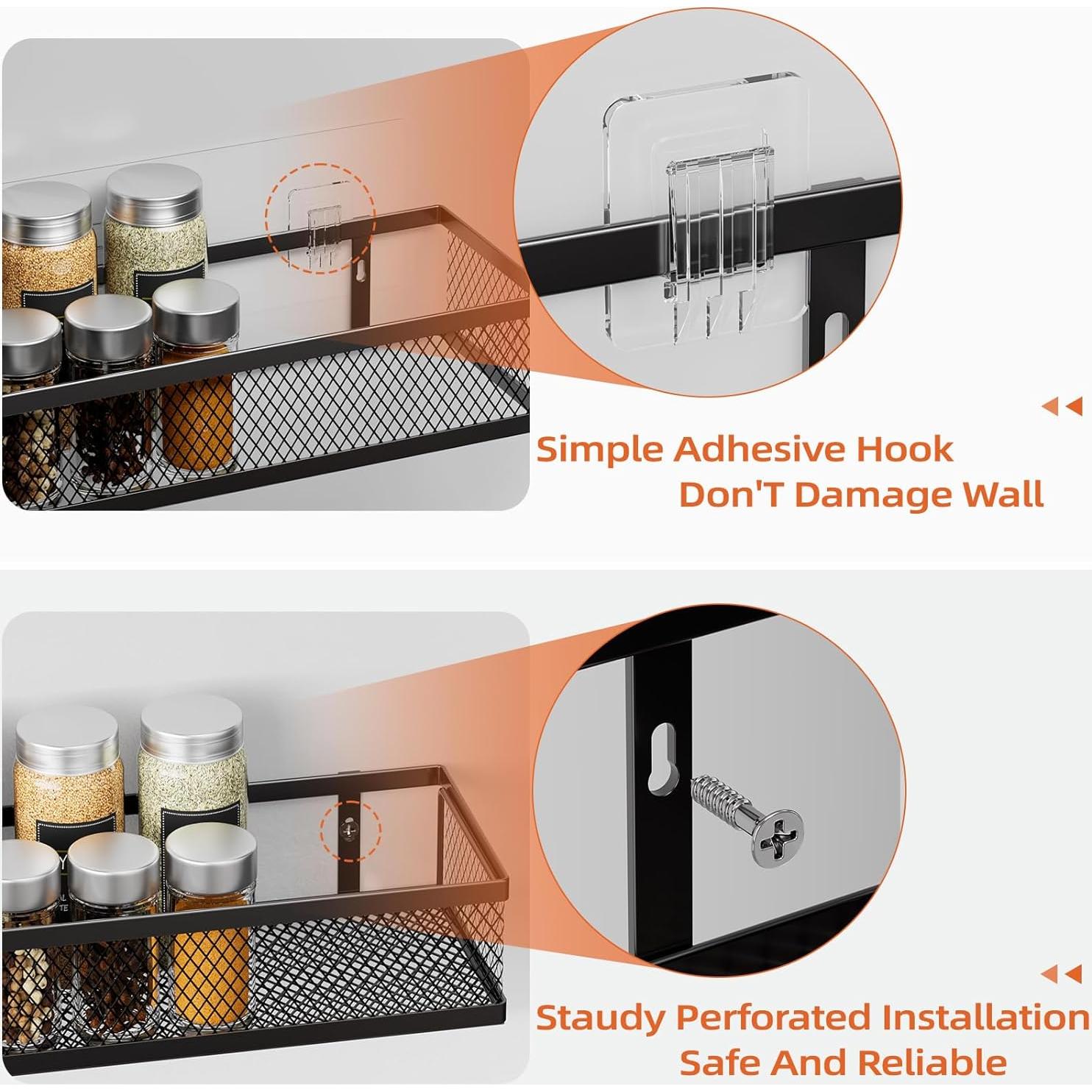 Simple Adhesive Hook
Don'T Damage Wall

Staudy Perforated Installation
Safe And Reliable