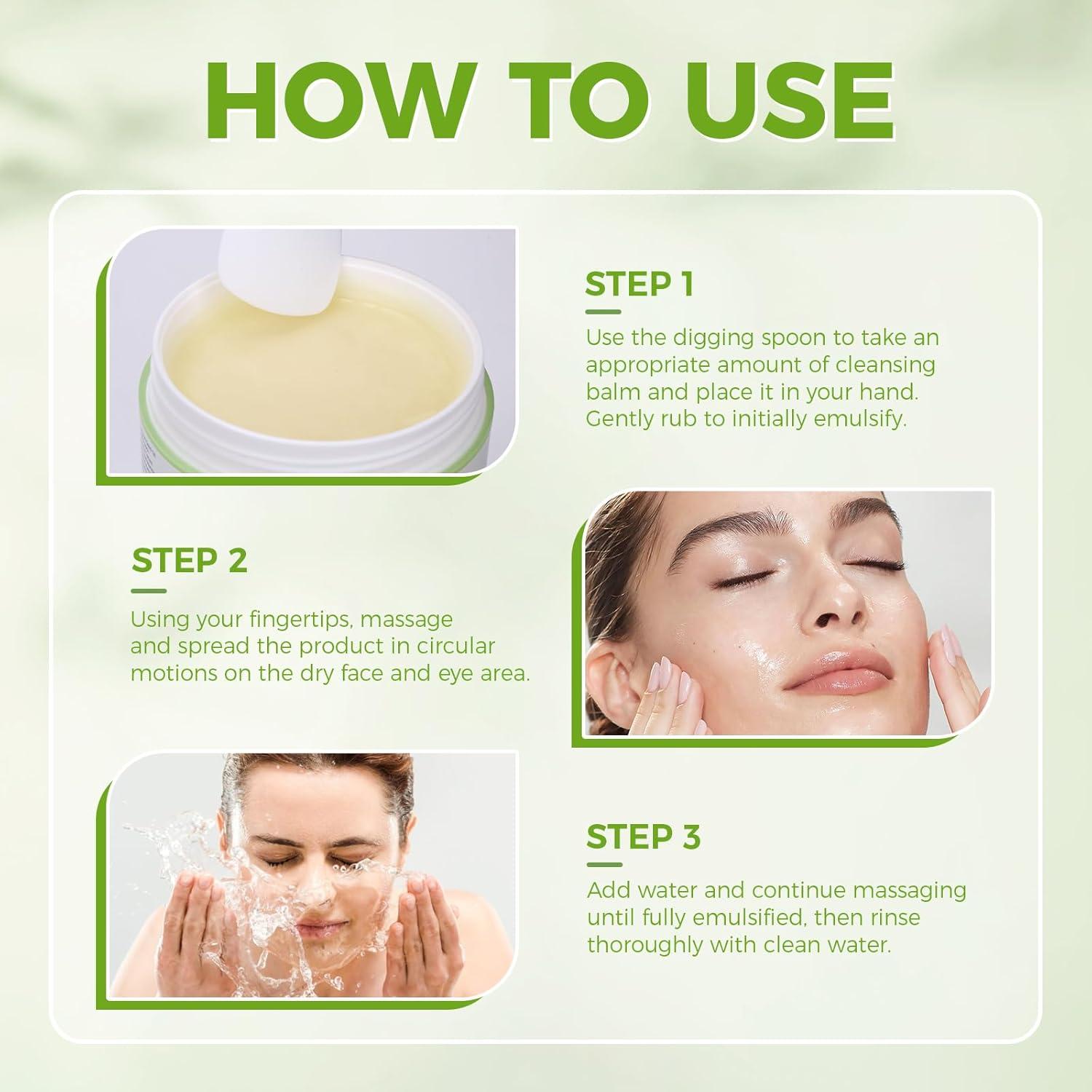 HOW TO USE

STEP 1

Use the digging spoon to take an appropriate amount of cleansing balm and place it in your hand. Gently rub to initially emulsify.

STEP 2

Using your fingertips, massage and spread the product in circular motions on the dry face and eye area.

STEP 3

Add water and continue massaging until fully emulsified, then rinse thoroughly with clean water.