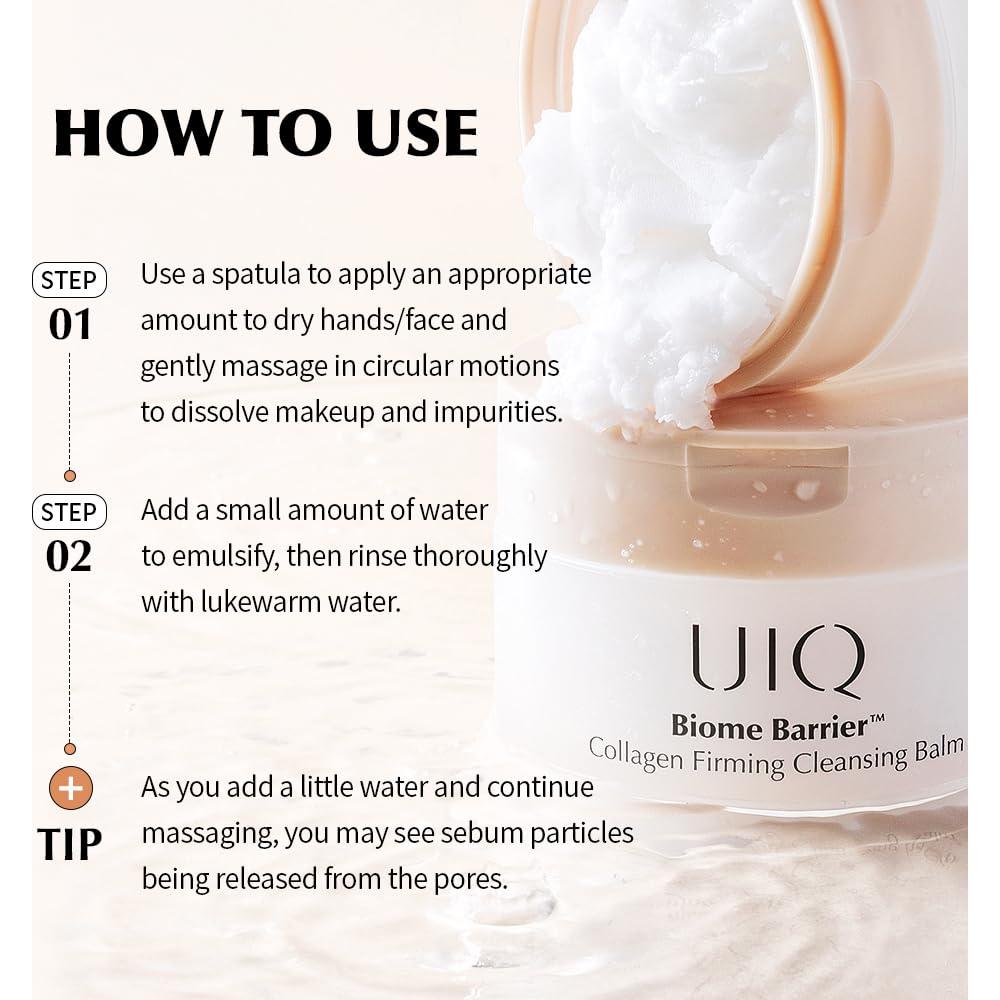 HOW TO USE

STEP
01
Use a spatula to apply an appropriate amount to dry hands/face and gently massage in circular motions to dissolve makeup and impurities.

STEP
02
Add a small amount of water to emulsify, then rinse thoroughly with lukewarm water.

+
TIP
As you add a little water and continue massaging, you may see sebum particles being released from the pores.

UIQ
Biome Barrier™
Collagen Firming Cleansing Balm