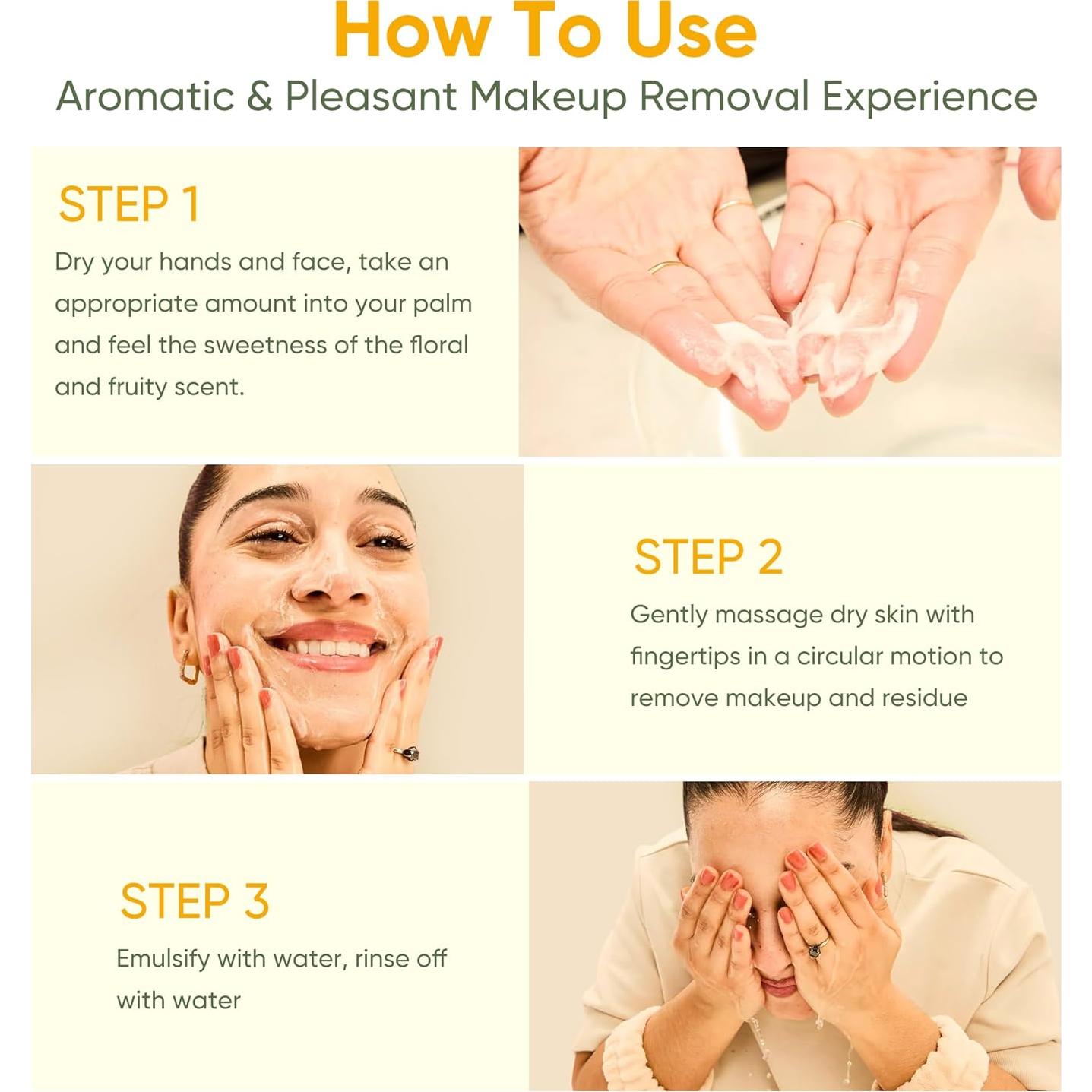 How To Use

Aromatic & Pleasant Makeup Removal Experience

STEP 1

Dry your hands and face, take an appropriate amount into your palm and feel the sweetness of the floral and fruity scent.

STEP 2

Gently massage dry skin with fingertips in a circular motion to remove makeup and residue

STEP 3

Emulsify with water, rinse off with water