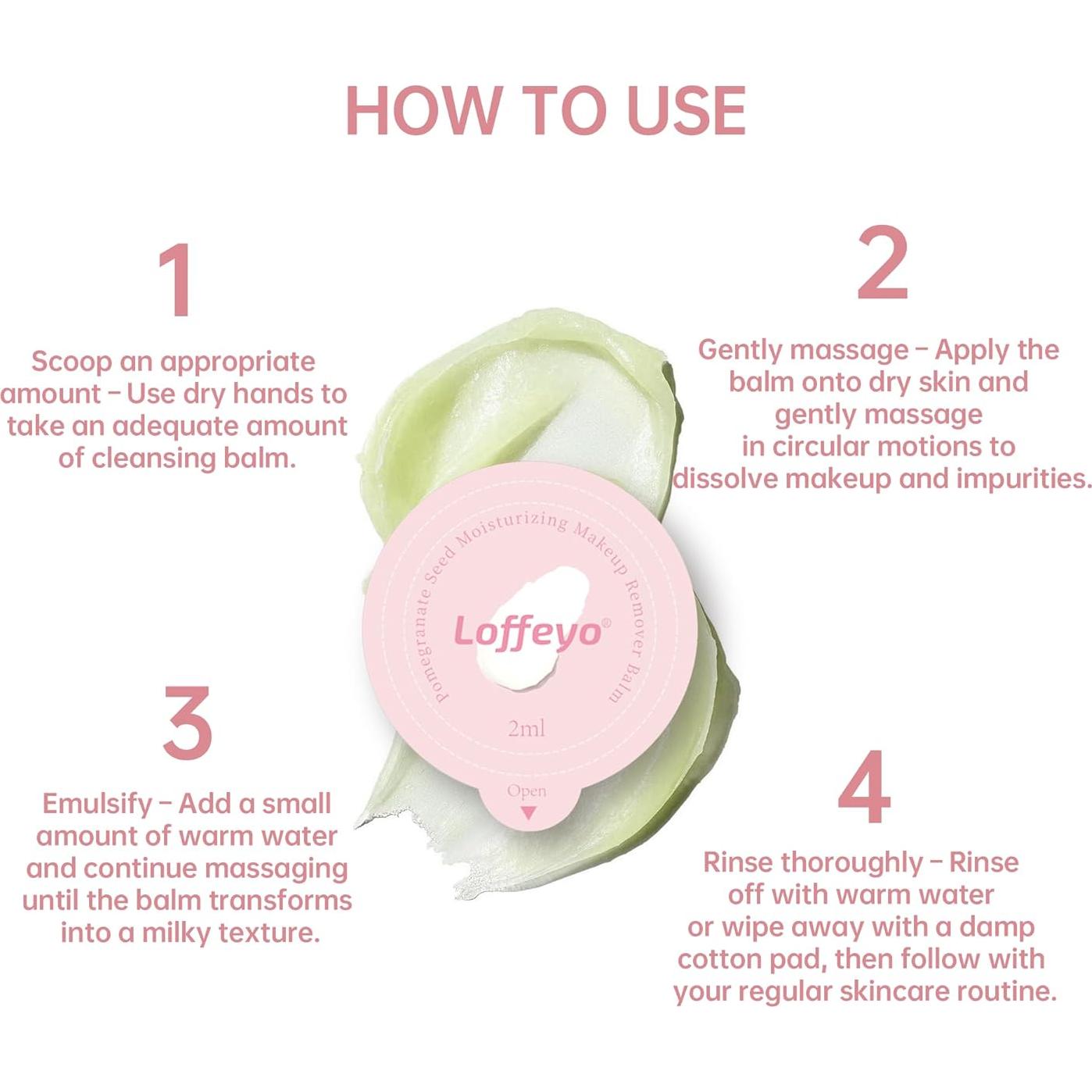 HOW TO USE

1

Scoop an appropriate amount – Use dry hands to take an adequate amount of cleansing balm.

2

Gently massage – Apply the balm onto dry skin and gently massage in circular motions to dissolve makeup and impurities.

Pomegranate Seed Moisturizing Makeup Remover Balm

Loffeyo®

2ml

Open

3

Emulsify – Add a small amount of warm water and continue massaging until the balm transforms into a milky texture.

4

Rinse thoroughly – Rinse off with warm water or wipe away with a damp cotton pad, then follow with your regular skincare routine.