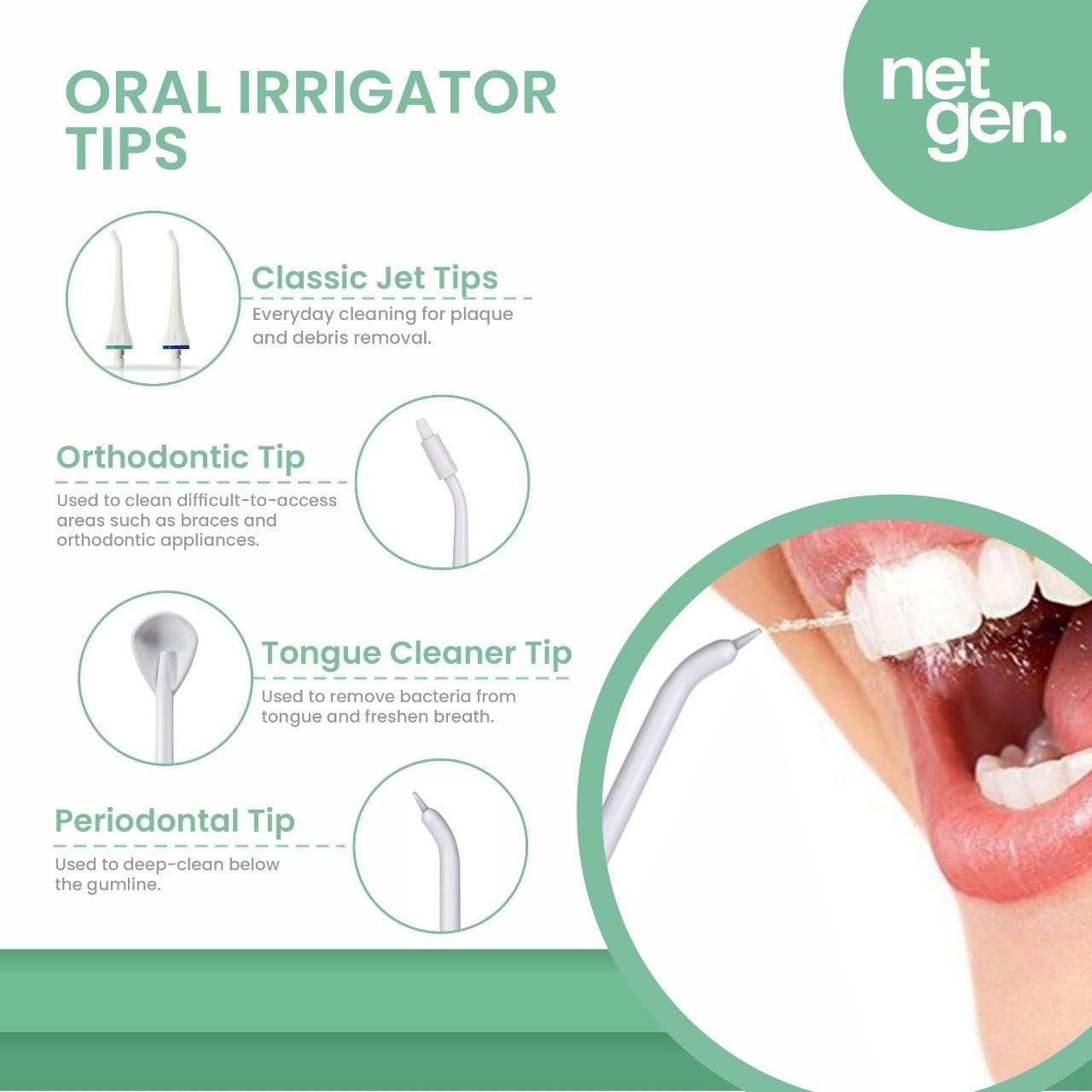 ORAL IRRIGATOR TIPS

net gen.

Classic Jet Tips

Everyday cleaning for plaque and debris removal.

Orthodontic Tip

Used to clean difficult-to-access areas such as braces and orthodontic appliances.

Tongue Cleaner Tip

Used to remove bacteria from tongue and freshen breath.

Periodontal Tip

Used to deep-clean below the gumline.