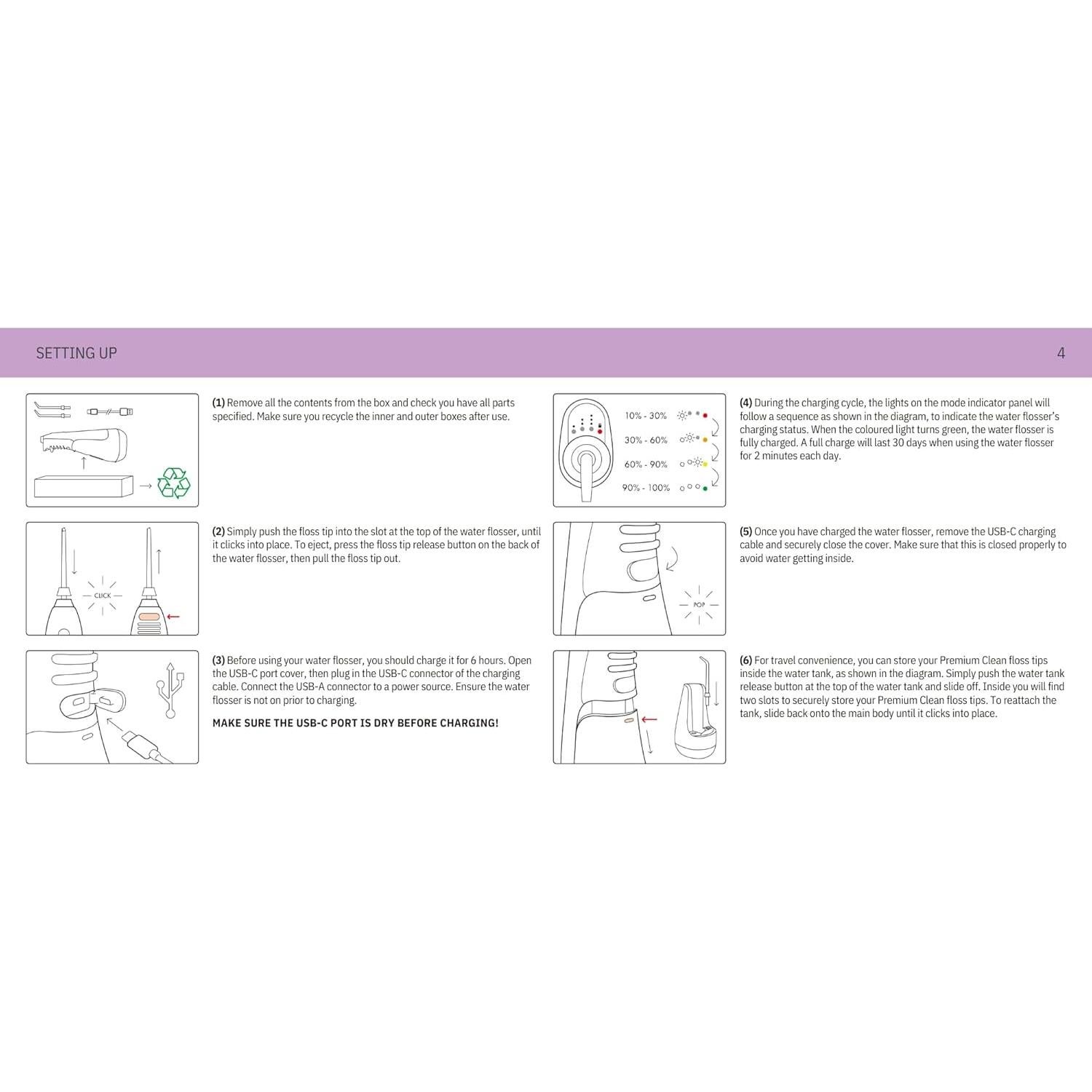 SETTING UP

4

(1) Remove all the contents from the box and check you have all parts specified. Make sure you recycle the inner and outer boxes after use.

CLICK

(2) Simply push the floss tip into the slot at the top of the water flosser, until it clicks into place. To eject, press the floss tip release button on the back of the water flosser, then pull the floss tip out.

(3) Before using your water flosser, you should charge it for 6 hours. Open the USB-C port cover, then plug in the USB-C connector of the charging cable. Connect the USB-A connector to a power source. Ensure the water flosser is not on prior to charging.

MAKE SURE THE USB-C PORT IS DRY BEFORE CHARGING!

10% - 30%

30% - 60%

60% - 90%

90% - 100%

(4) During the charging cycle, the lights on the mode indicator panel will follow a sequence as shown in the diagram, to indicate the water flosser's charging status. When the coloured light turns green, the water flosser is fully charged. A full charge will last 30 days when using the water flosser for 2 minutes each day.

POP

(5) Once you have charged the water flosser, remove the USB-C charging cable and securely close the cover. Make sure that this is closed properly to avoid water getting inside.

(6) For travel convenience, you can store your Premium Clean floss tips inside the water tank, as shown in the diagram. Simply push the water tank release button at the top of the water tank and slide off. Inside you will find two slots to securely store your Premium Clean floss tips. To reattach the tank, slide back onto the main body until it clicks into place.