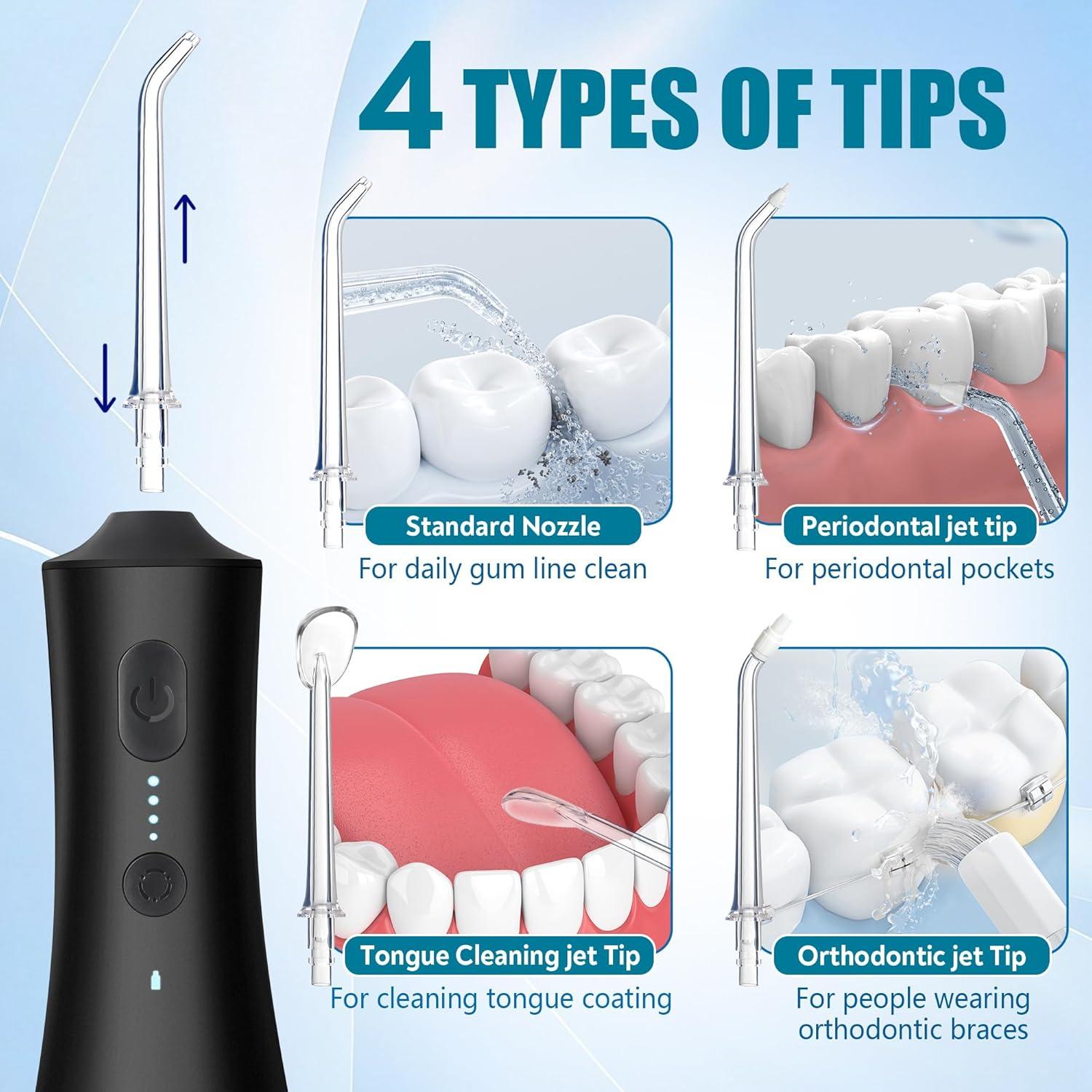 4 TYPES OF TIPS

Standard Nozzle
For daily gum line clean

Periodontal jet tip
For periodontal pockets

Tongue Cleaning jet Tip
For cleaning tongue coating

Orthodontic jet Tip
For people wearing orthodontic braces