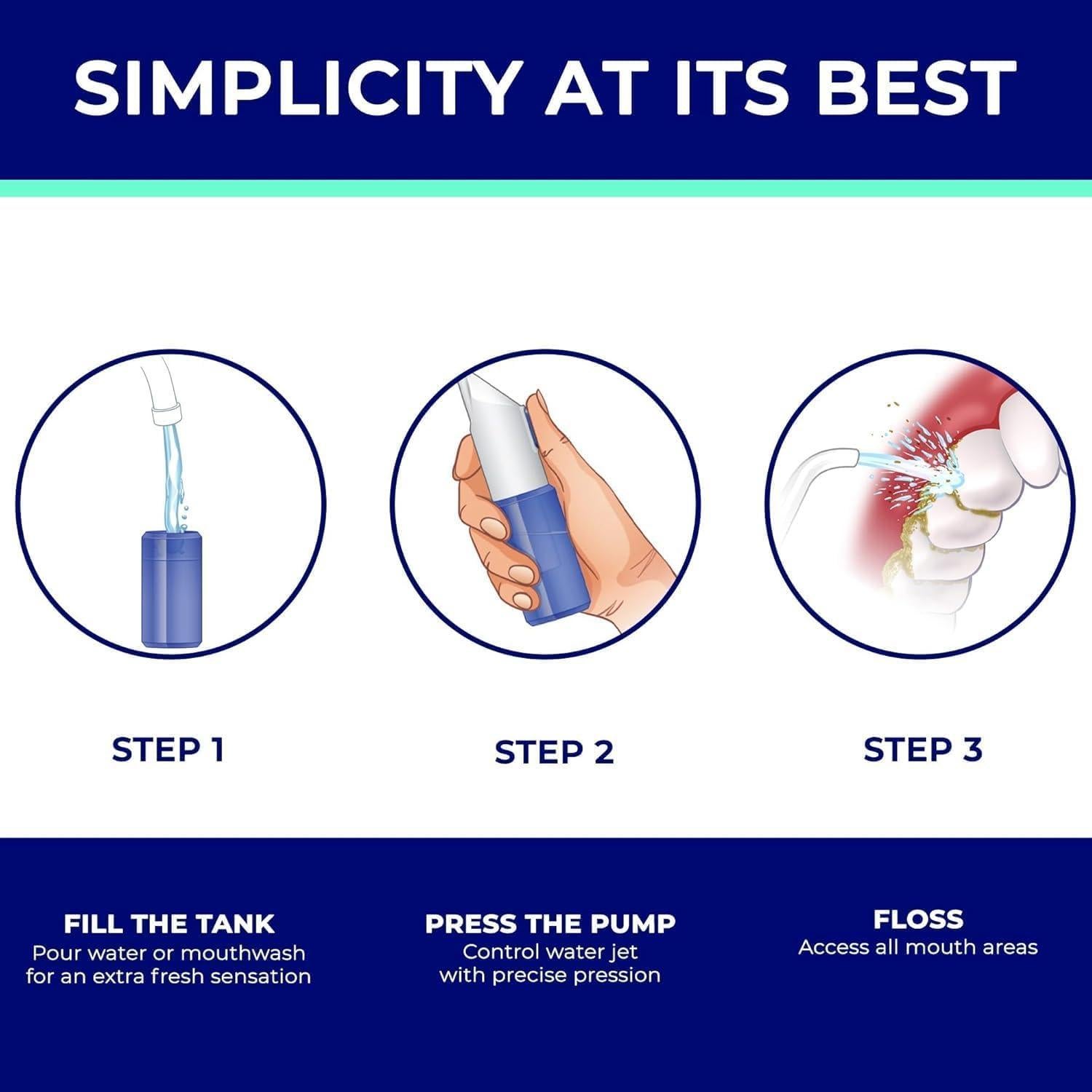 SIMPLICITY AT ITS BEST

STEP 1

STEP 2

STEP 3

FILL THE TANK
Pour water or mouthwash for an extra fresh sensation

PRESS THE PUMP
Control water jet with precise pression

FLOSS
Access all mouth areas