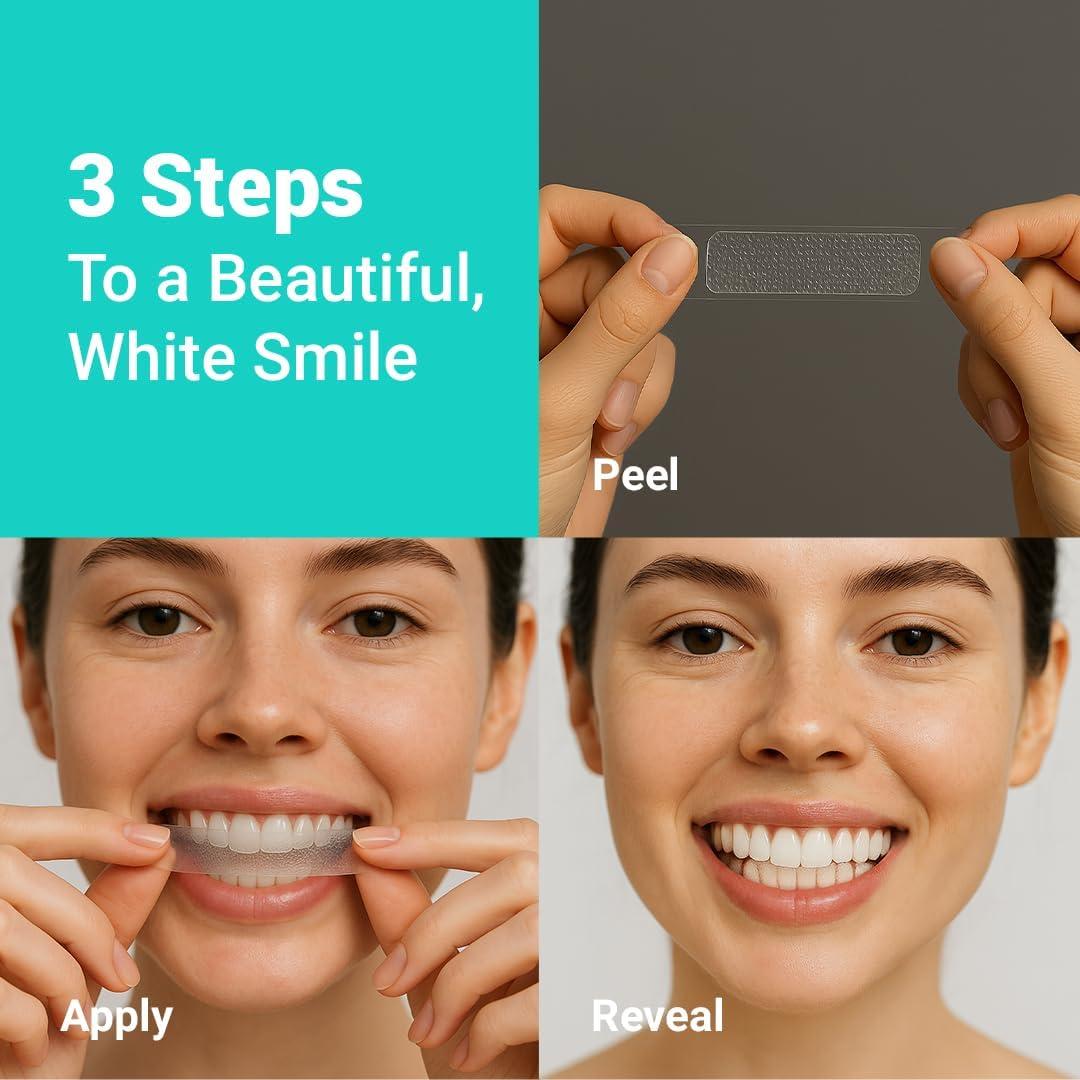 3 Steps
To a Beautiful, White Smile

Peel

Apply

Reveal