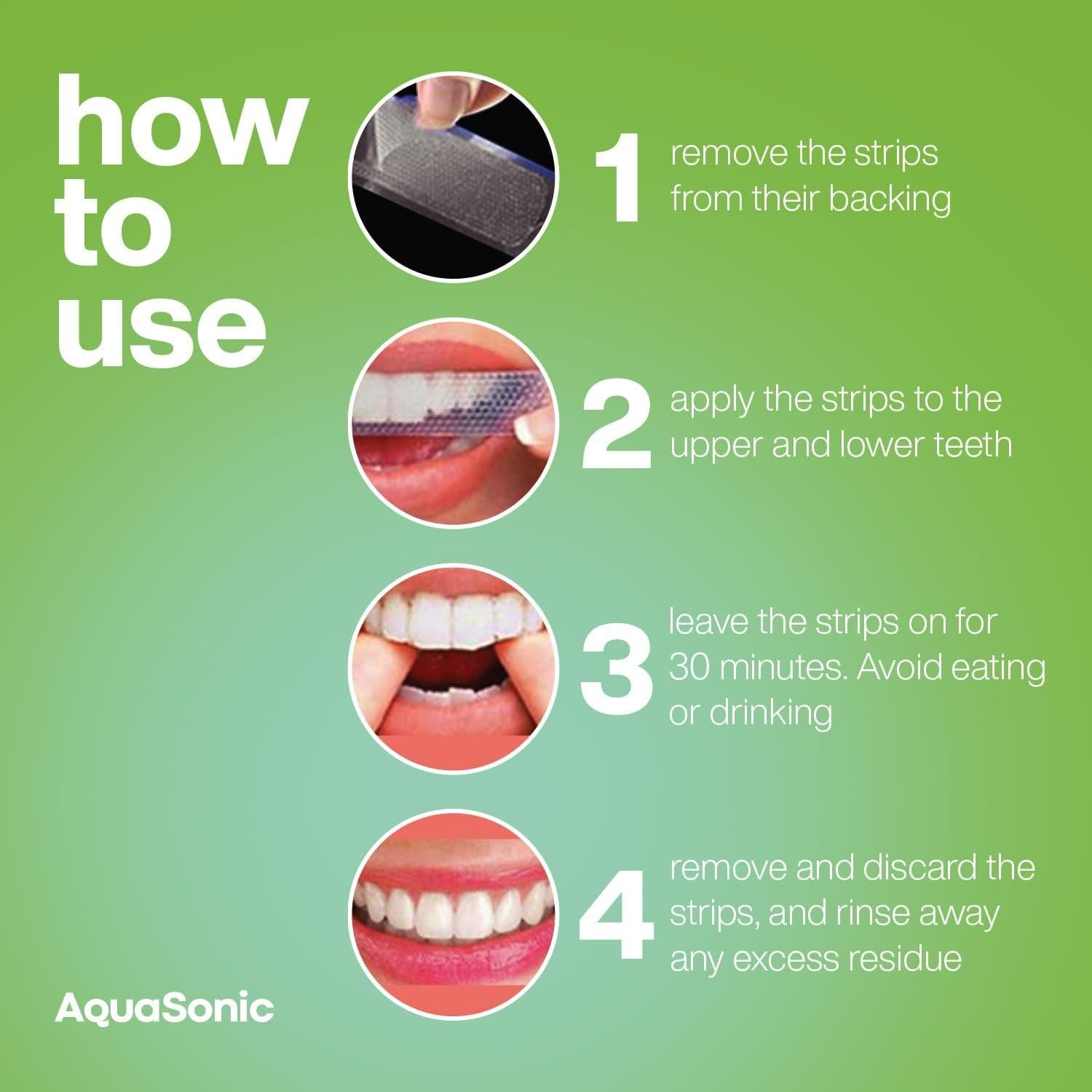 how to use

1 remove the strips from their backing

2 apply the strips to the upper and lower teeth

3 leave the strips on for 30 minutes. Avoid eating or drinking

4 remove and discard the strips, and rinse away any excess residue

AquaSonic