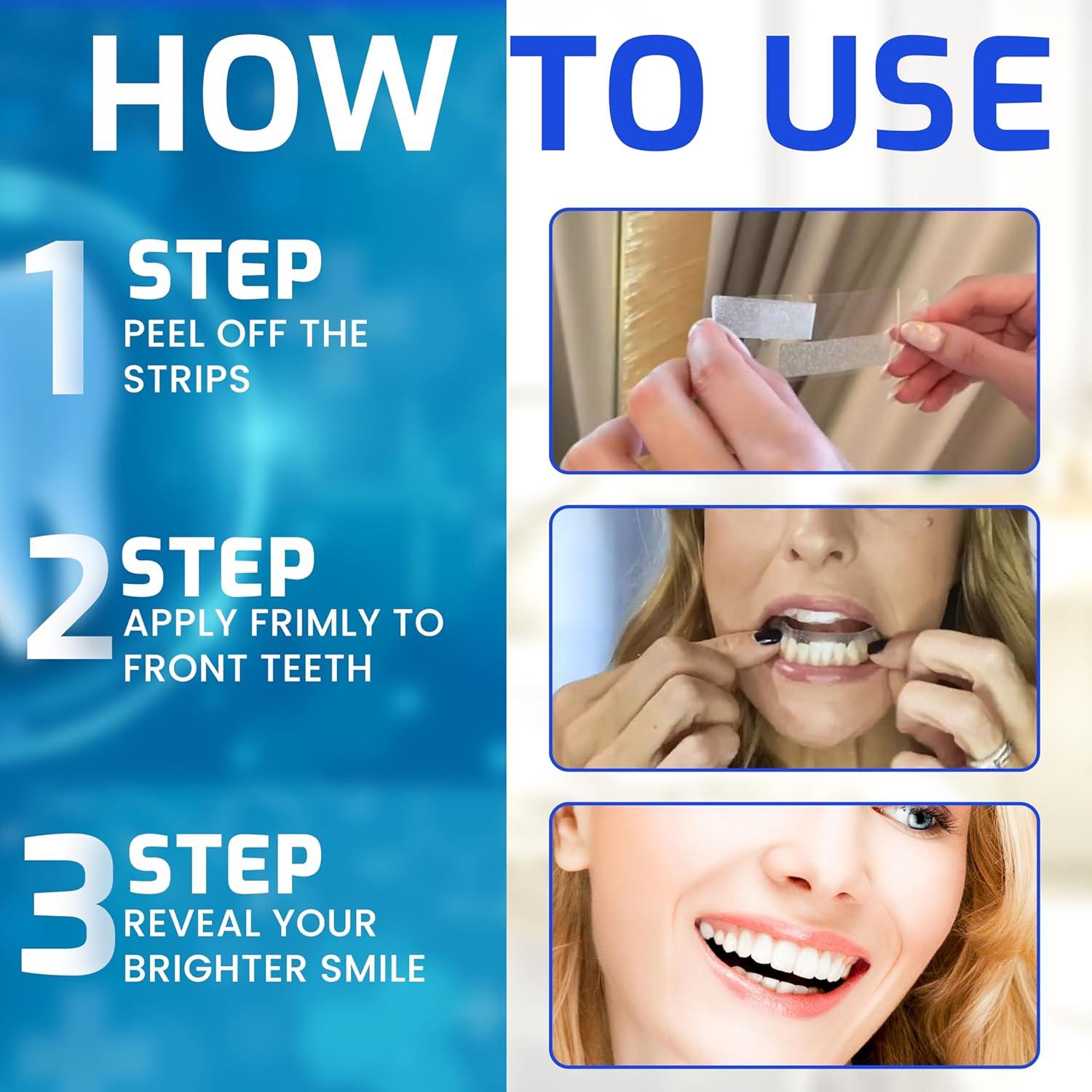 HOW TO USE

1 STEP
PEEL OFF THE STRIPS

2 STEP
APPLY FRIMLY TO FRONT TEETH

3 STEP
REVEAL YOUR BRIGHTER SMILE