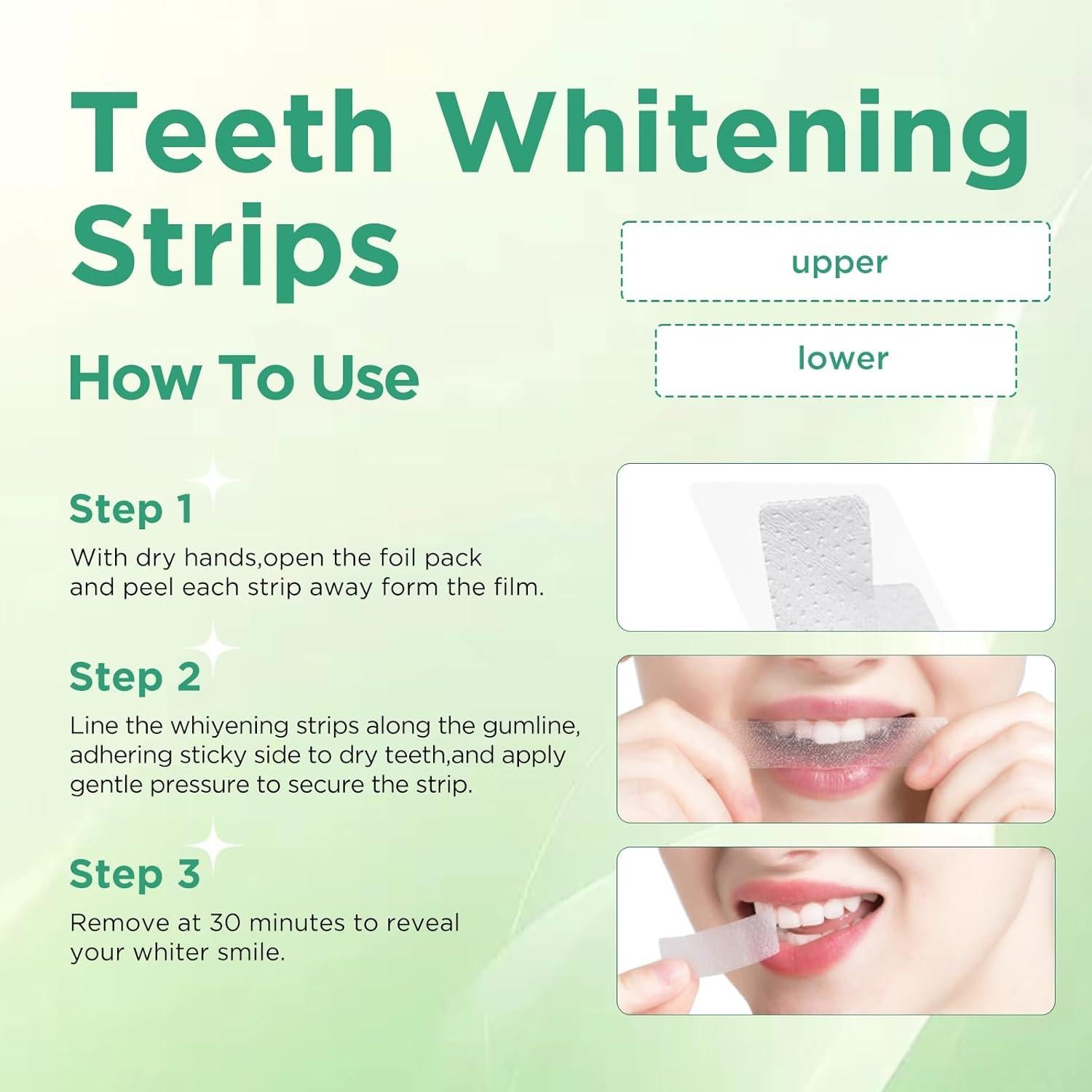 Teeth Whitening Strips

upper

lower

How To Use

Step 1
With dry hands,open the foil pack and peel each strip away form the film.

Step 2
Line the whiyening strips along the gumline, adhering sticky side to dry teeth,and apply gentle pressure to secure the strip.

Step 3
Remove at 30 minutes to reveal your whiter smile.