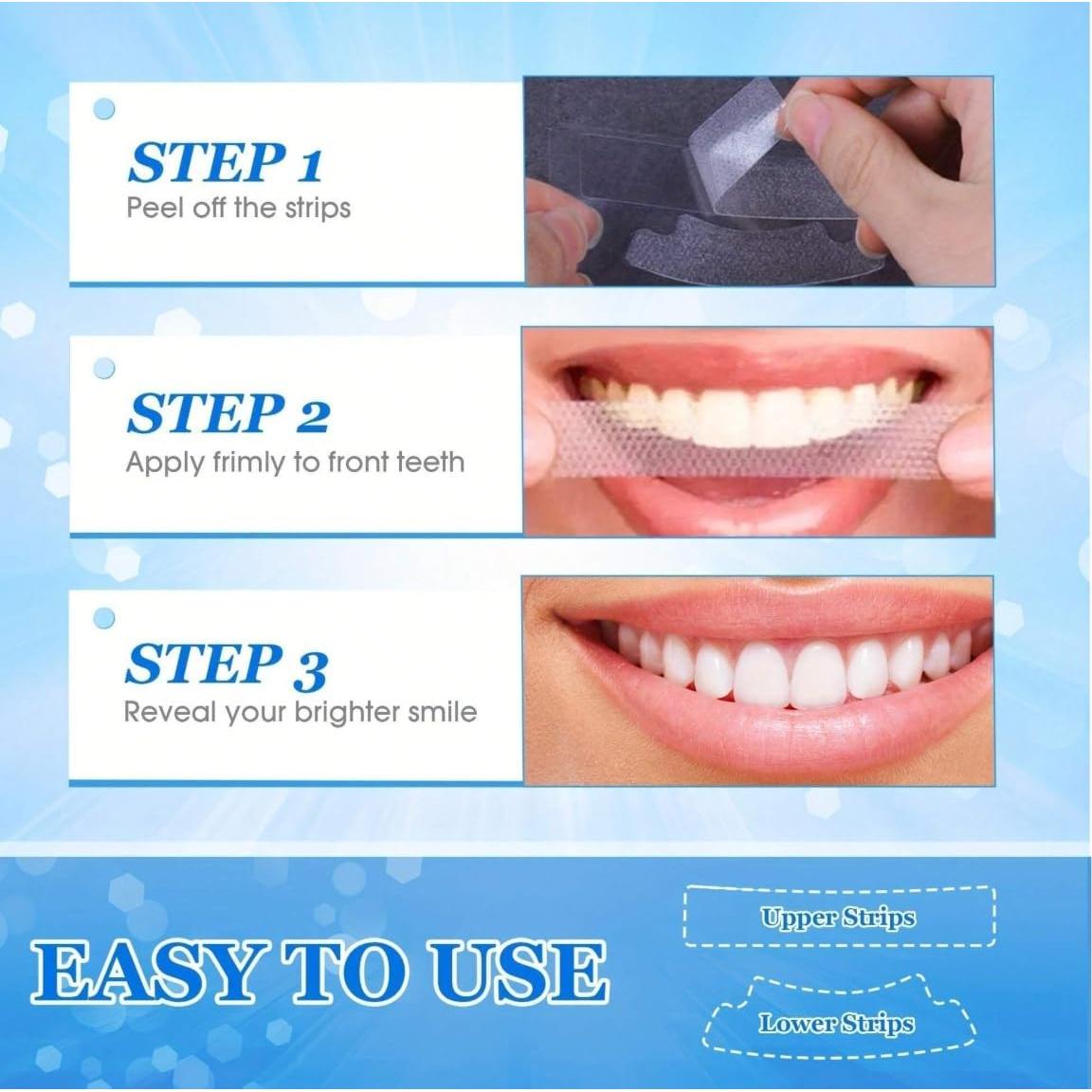 STEP 1
Peel off the strips

STEP 2
Apply frimly to front teeth

STEP 3
Reveal your brighter smile

EASY TO USE

Upper Strips

Lower Strips