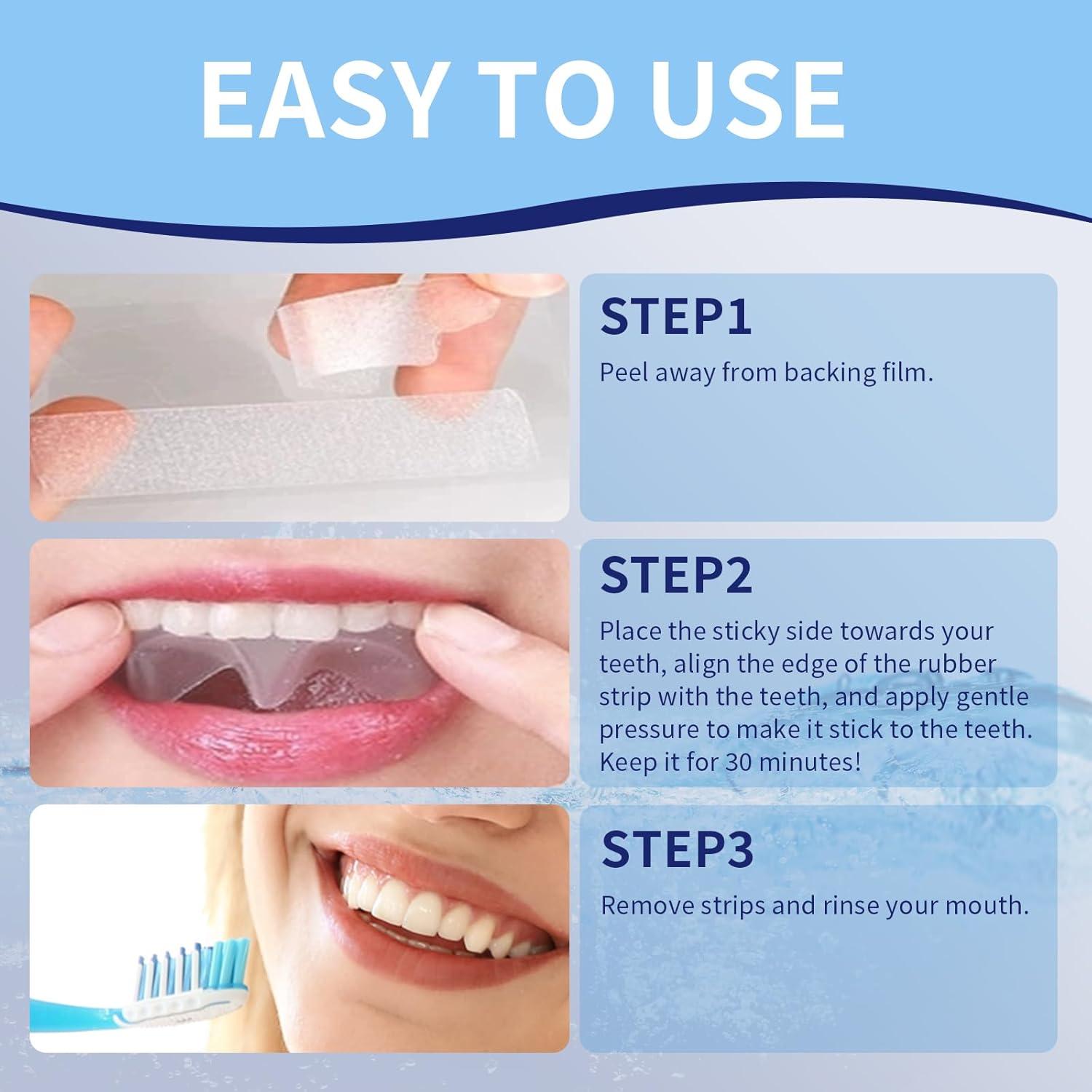 EASY TO USE

STEP1

Peel away from backing film.

STEP2

Place the sticky side towards your teeth, align the edge of the rubber strip with the teeth, and apply gentle pressure to make it stick to the teeth. Keep it for 30 minutes!

STEP3

Remove strips and rinse your mouth.