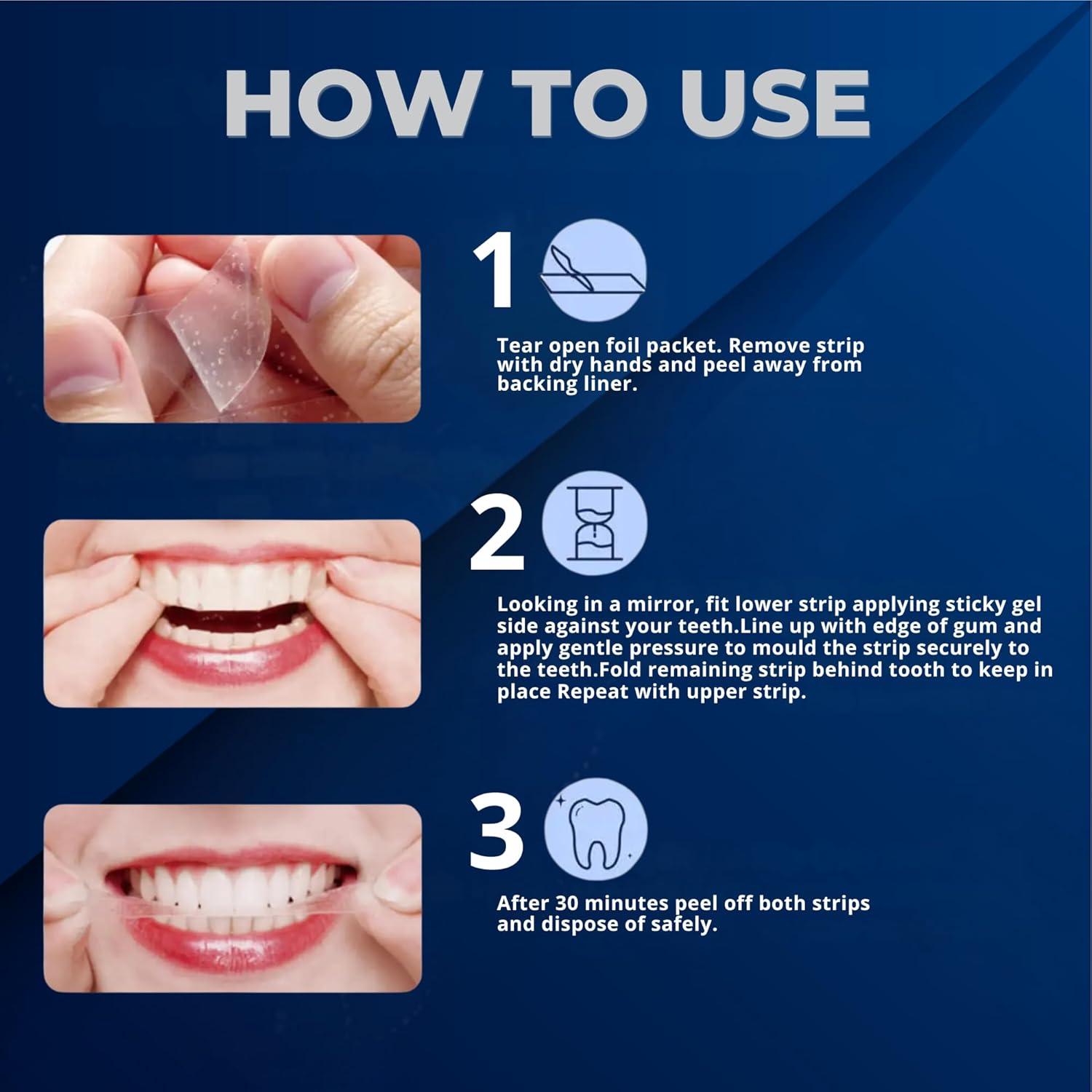 HOW TO USE

1

Tear open foil packet. Remove strip with dry hands and peel away from backing liner.

2

Looking in a mirror, fit lower strip applying sticky gel side against your teeth.Line up with edge of gum and apply gentle pressure to mould the strip securely to the teeth.Fold remaining strip behind tooth to keep in place Repeat with upper strip.

3

After 30 minutes peel off both strips and dispose of safely.