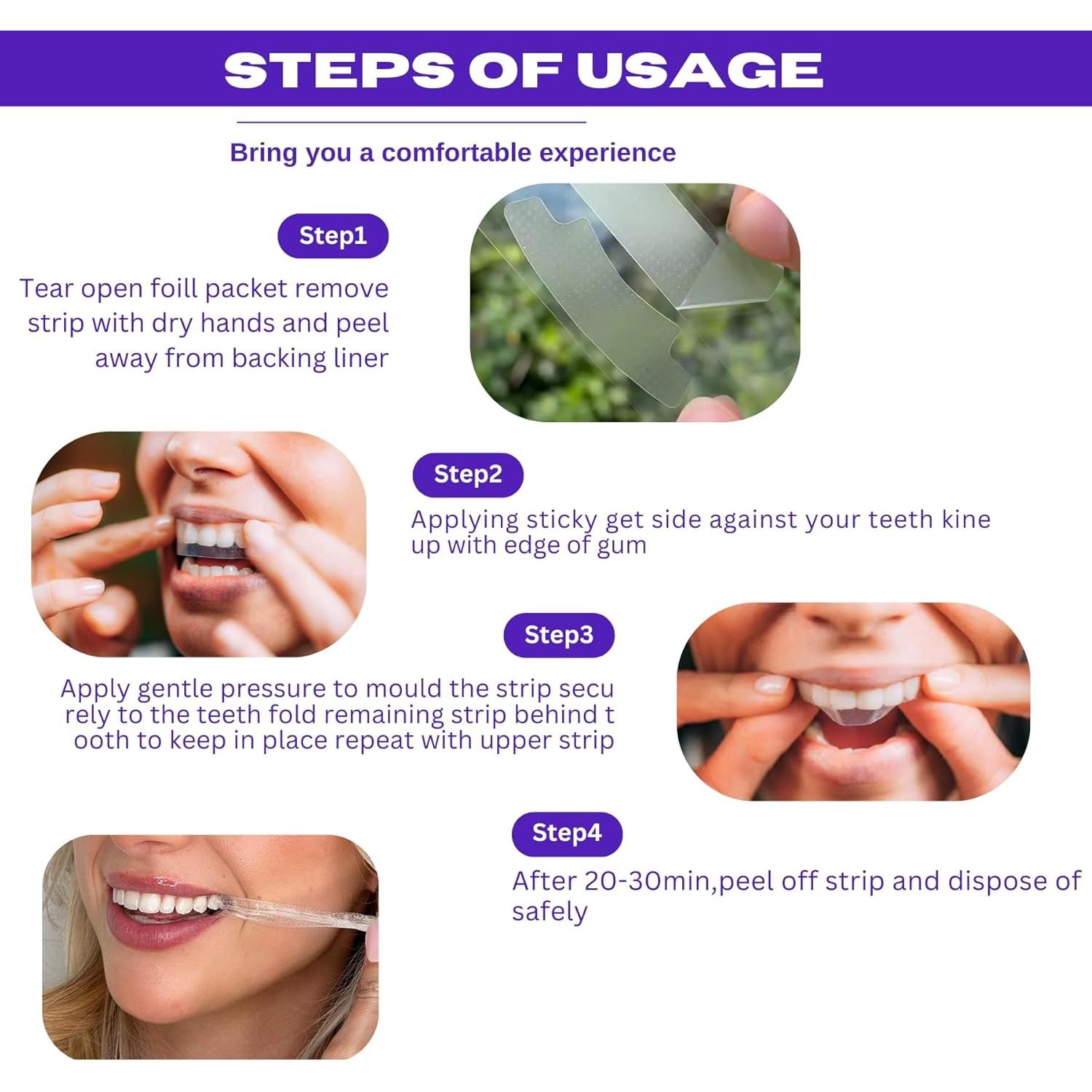 STEPS OF USAGE

Bring you a comfortable experience

Step1

Tear open foill packet remove strip with dry hands and peel away from backing liner

Step2

Applying sticky get side against your teeth kine up with edge of gum

Step3

Apply gentle pressure to mould the strip secu rely to the teeth fold remaining strip behind t ooth to keep in place repeat with upper strip

Step4

After 20-30min,peel off strip and dispose of safely