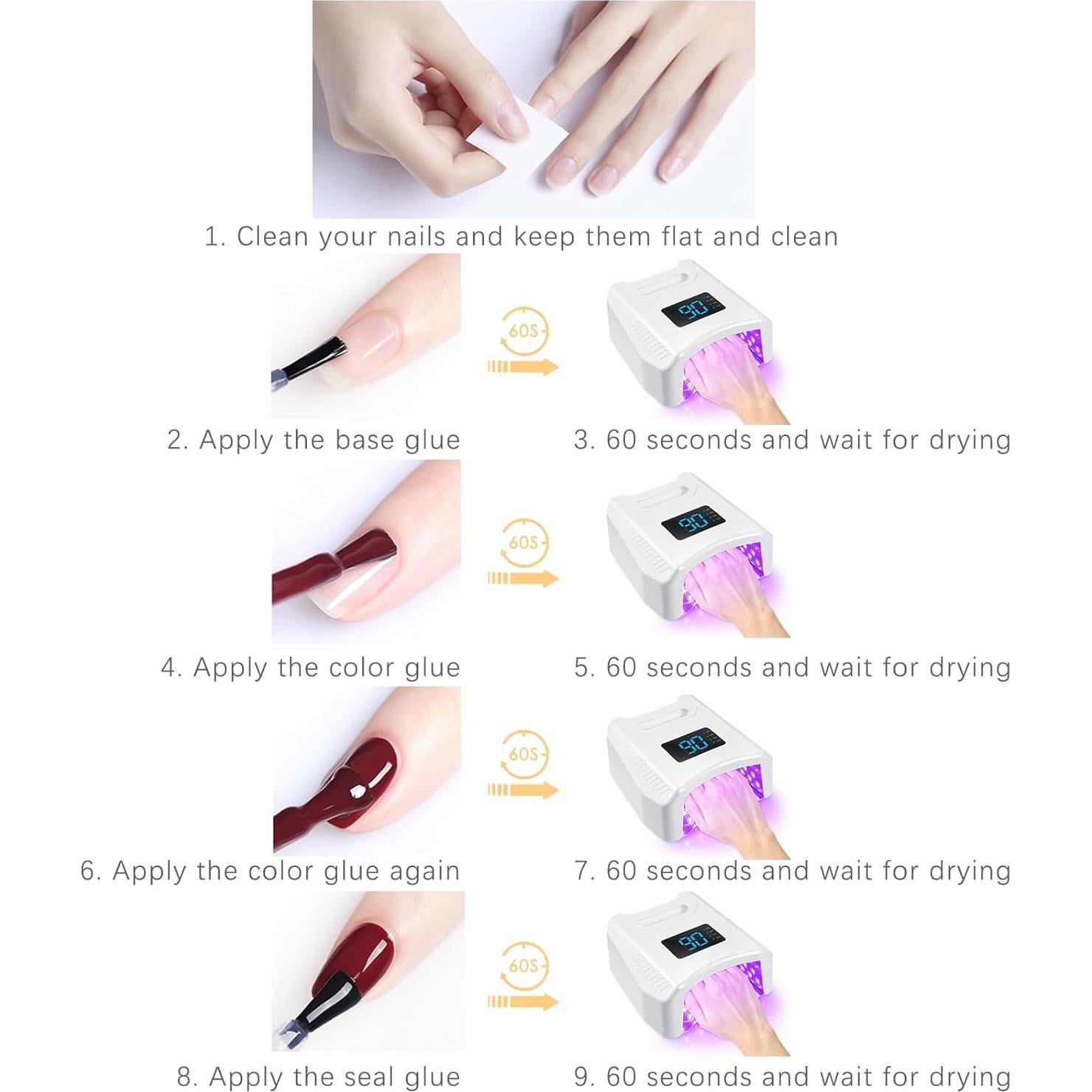 1. Clean your nails and keep them flat and clean

60S

90

2. Apply the base glue

3. 60 seconds and wait for drying

60S

90

4. Apply the color glue

5. 60 seconds and wait for drying

60S

90

6. Apply the color glue again

7. 60 seconds and wait for drying

60S

90

8. Apply the seal glue

9. 60 seconds and wait for drying