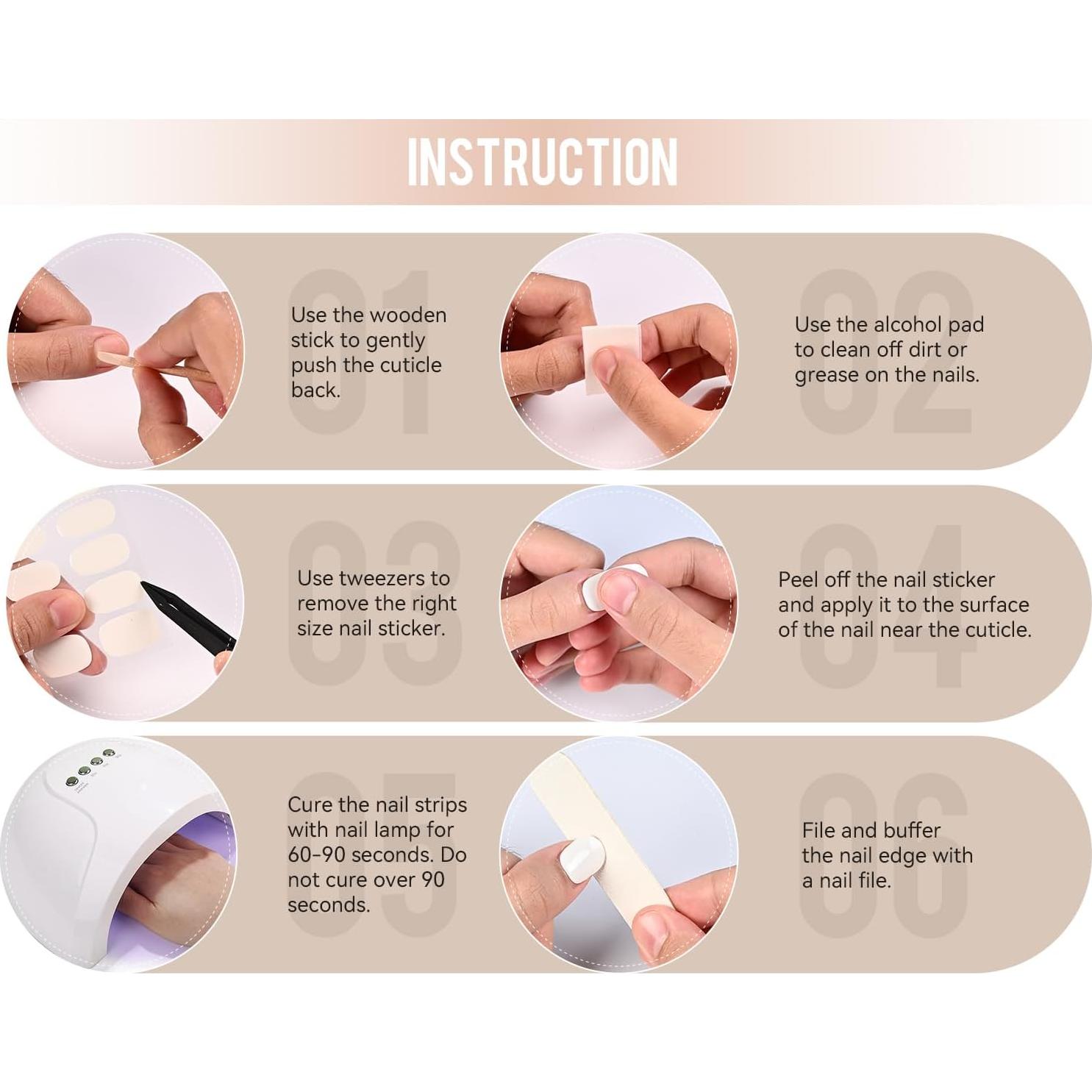 INSTRUCTION

01
Use the wooden stick to gently push the cuticle back.

02
Use the alcohol pad to clean off dirt or grease on the nails.

03
Use tweezers to remove the right size nail sticker.

04
Peel off the nail sticker and apply it to the surface of the nail near the cuticle.

05
Cure the nail strips with nail lamp for 60-90 seconds. Do not cure over 90 seconds.

06
File and buffer the nail edge with a nail file.