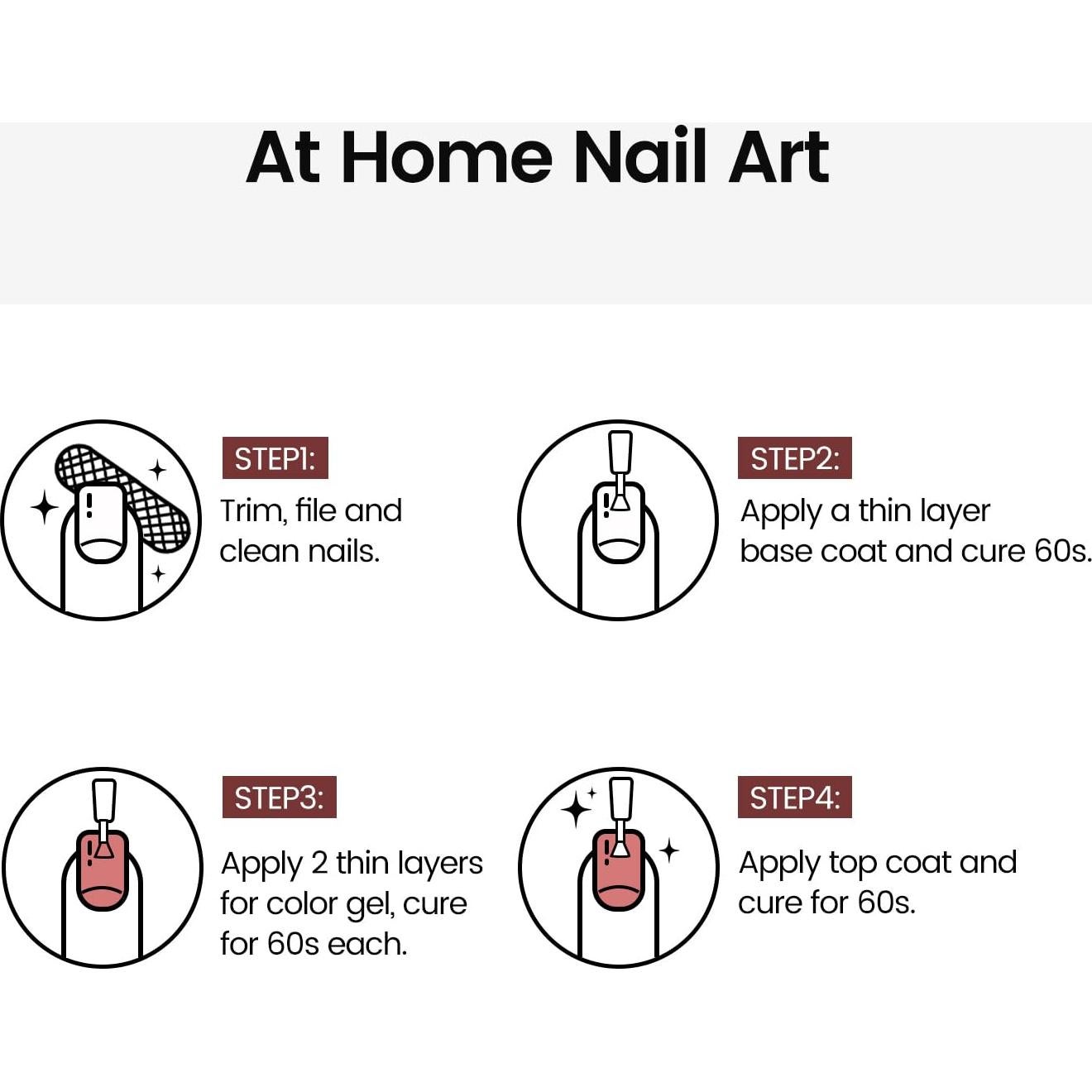 At Home Nail Art

STEP1:
Trim, file and clean nails.

STEP2:
Apply a thin layer base coat and cure 60s.

STEP3:
Apply 2 thin layers for color gel, cure for 60s each.

STEP4:
Apply top coat and cure for 60s.