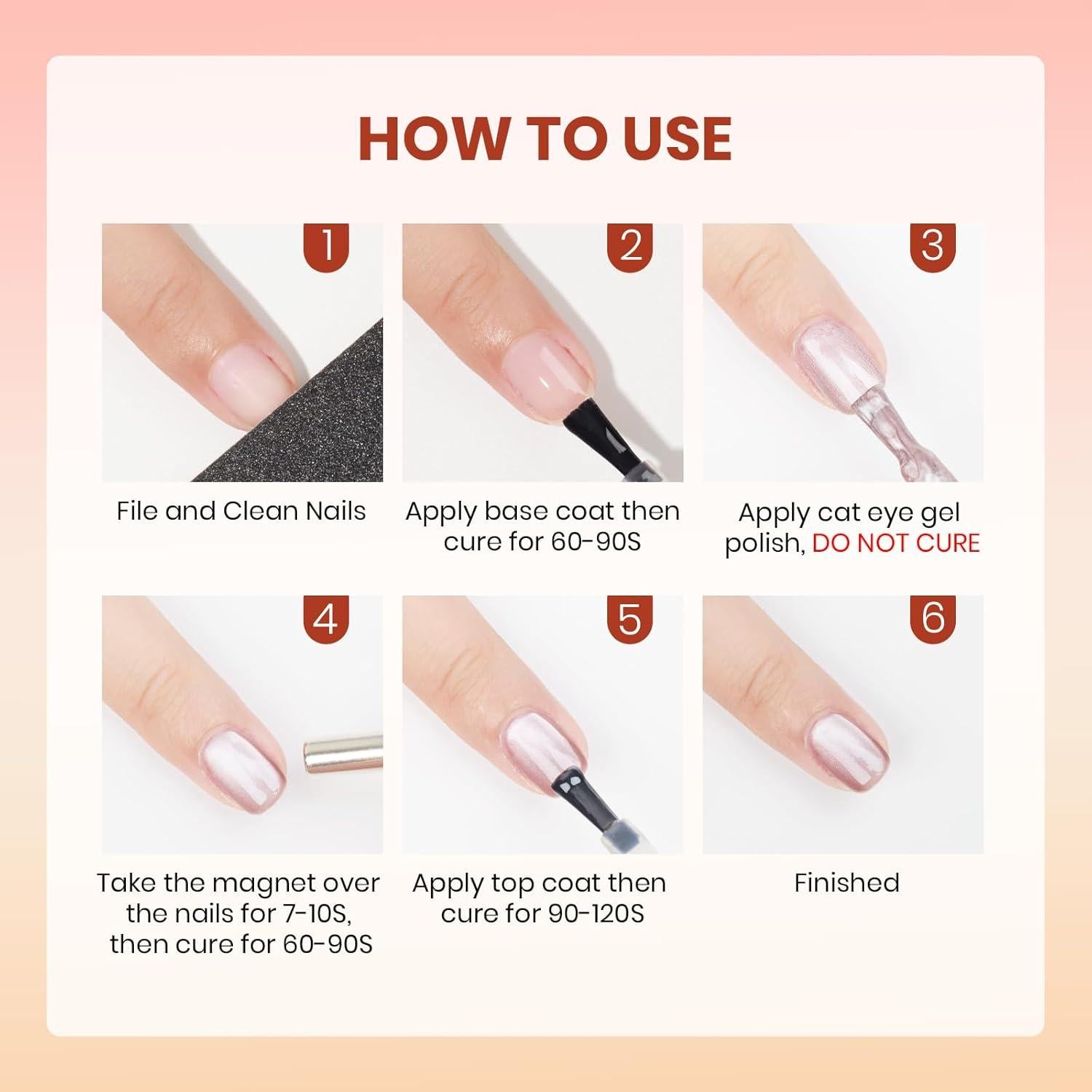 HOW TO USE

1

File and Clean Nails

2

Apply base coat then cure for 60-90S

3

Apply cat eye gel polish, DO NOT CURE

4

Take the magnet over the nails for 7-10S, then cure for 60-90S

5

Apply top coat then cure for 90-120S

6

Finished