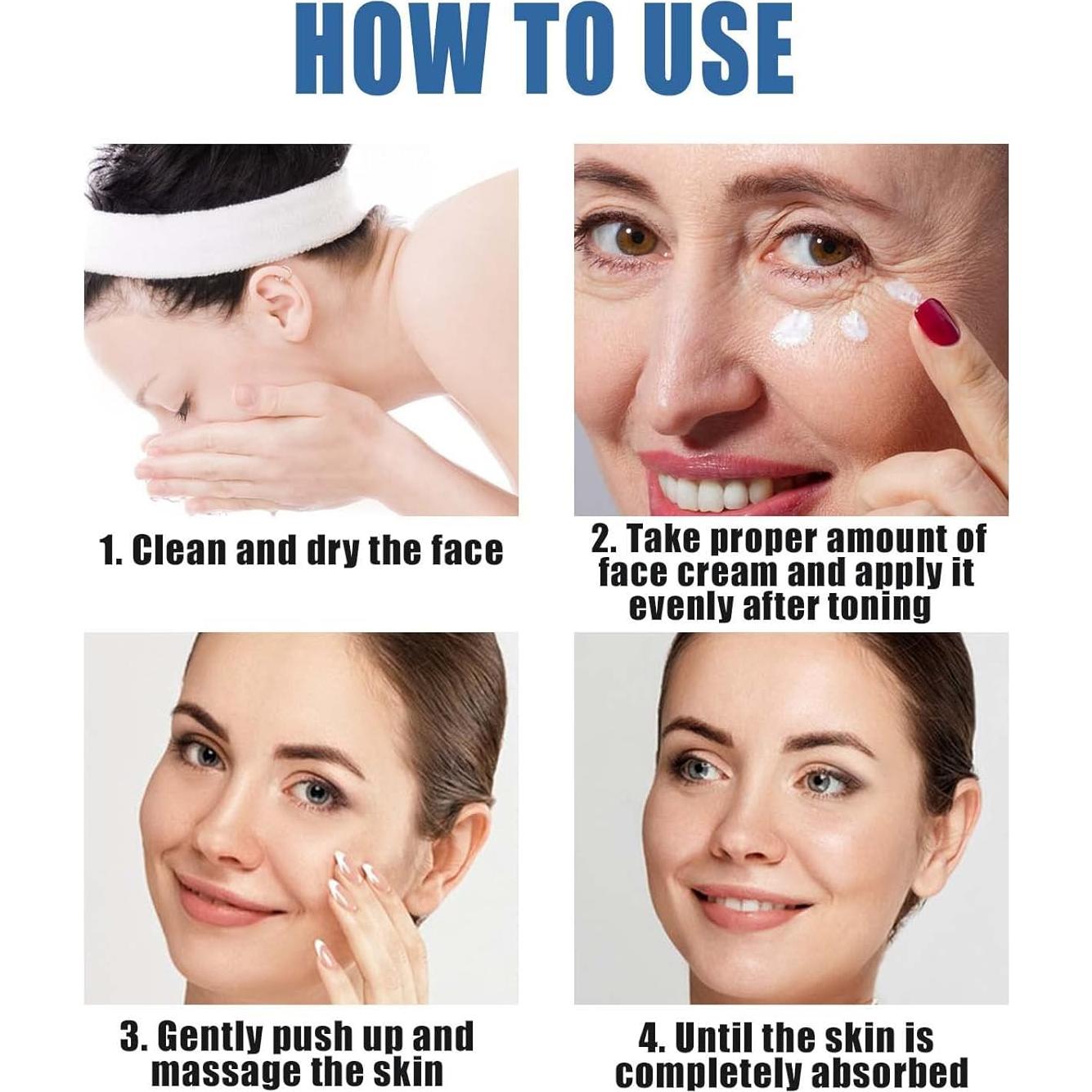 HOW TO USE

1. Clean and dry the face

2. Take proper amount of face cream and apply it evenly after toning

3. Gently push up and massage the skin

4. Until the skin is completely absorbed