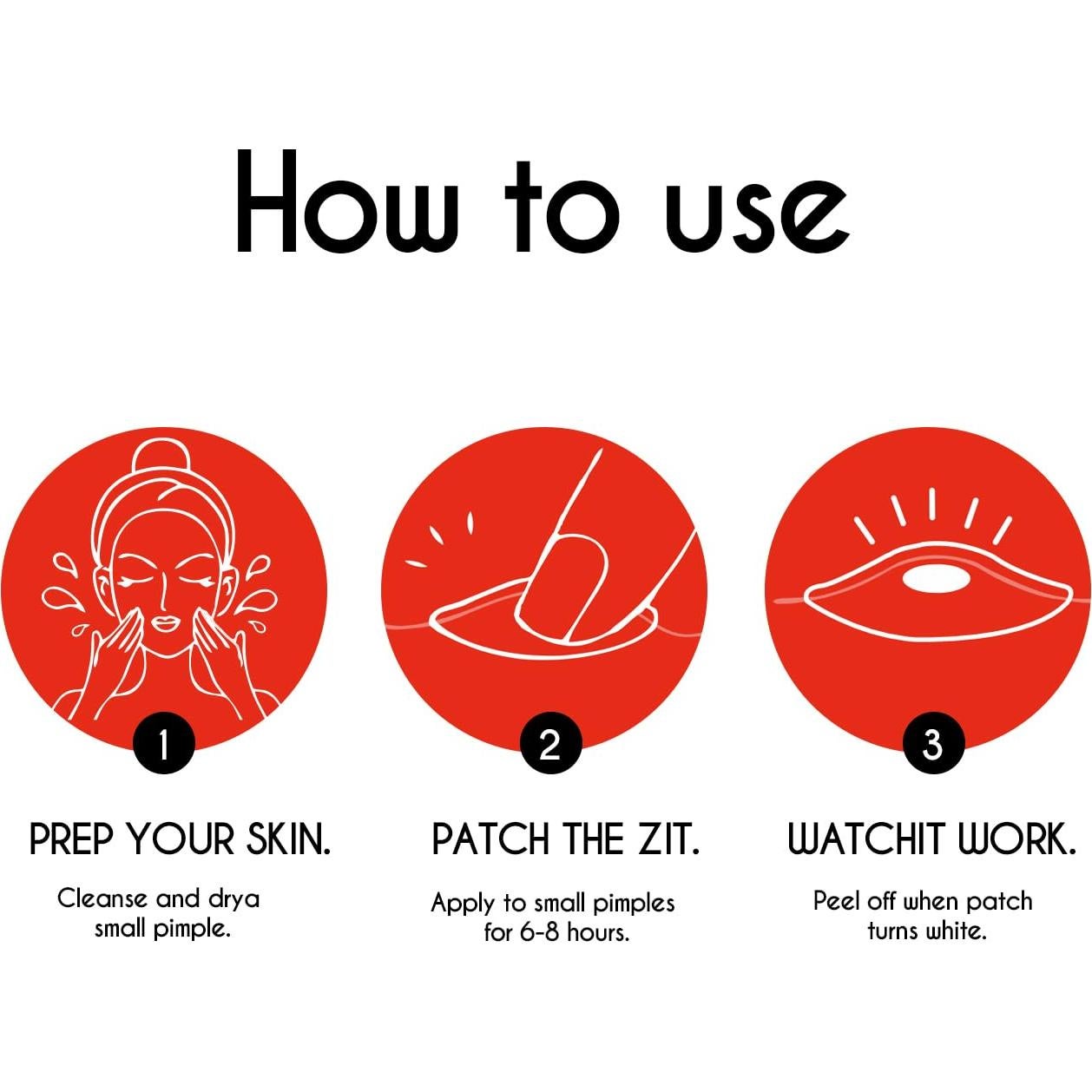 How to use

1

PREP YOUR SKIN.

Cleanse and drya small pimple.

2

PATCH THE ZIT.

Apply to small pimples for 6-8 hours.

3

WATCHIT WORK.

Peel off when patch turns white.