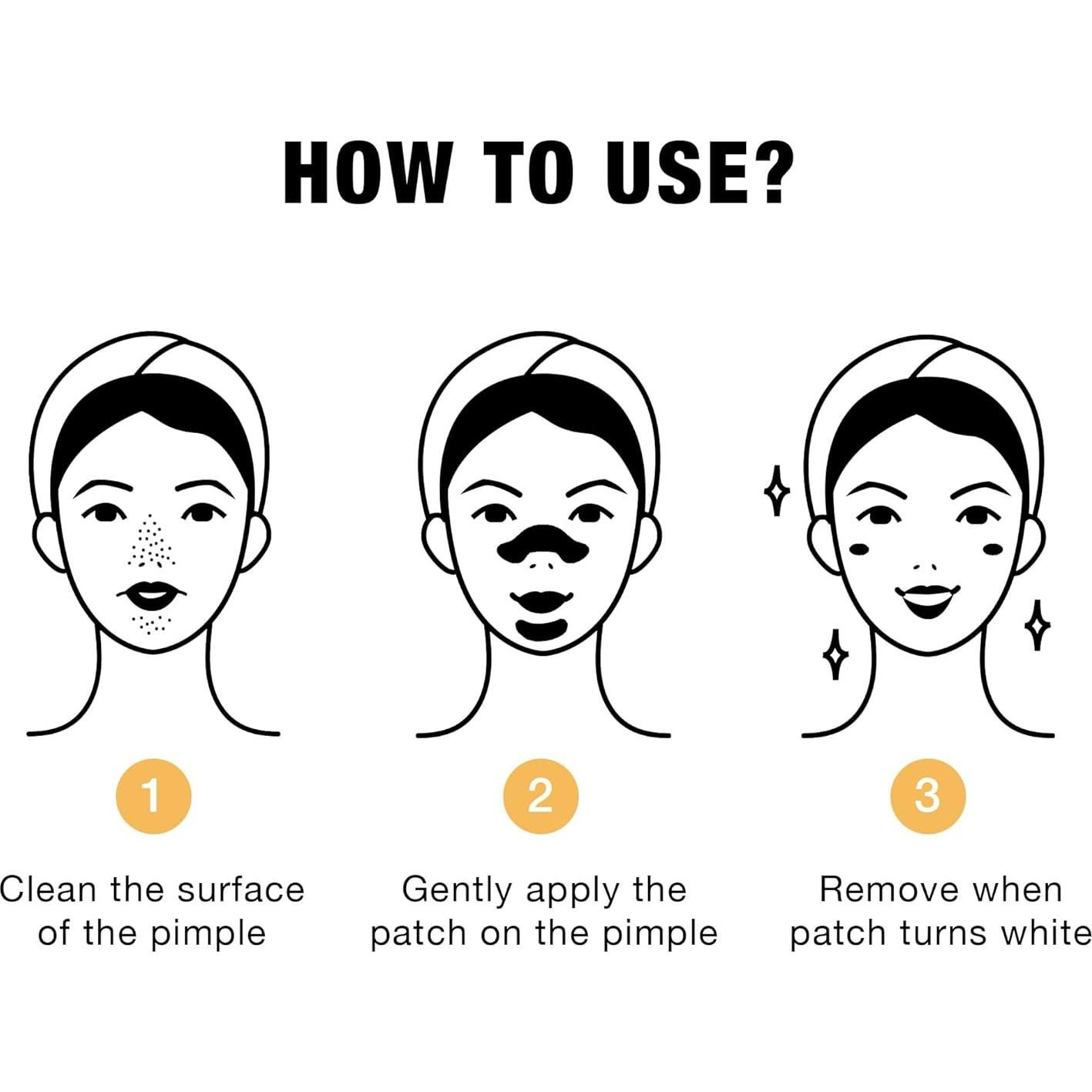 HOW TO USE?

1

Clean the surface of the pimple

2

Gently apply the patch on the pimple

3

Remove when patch turns white