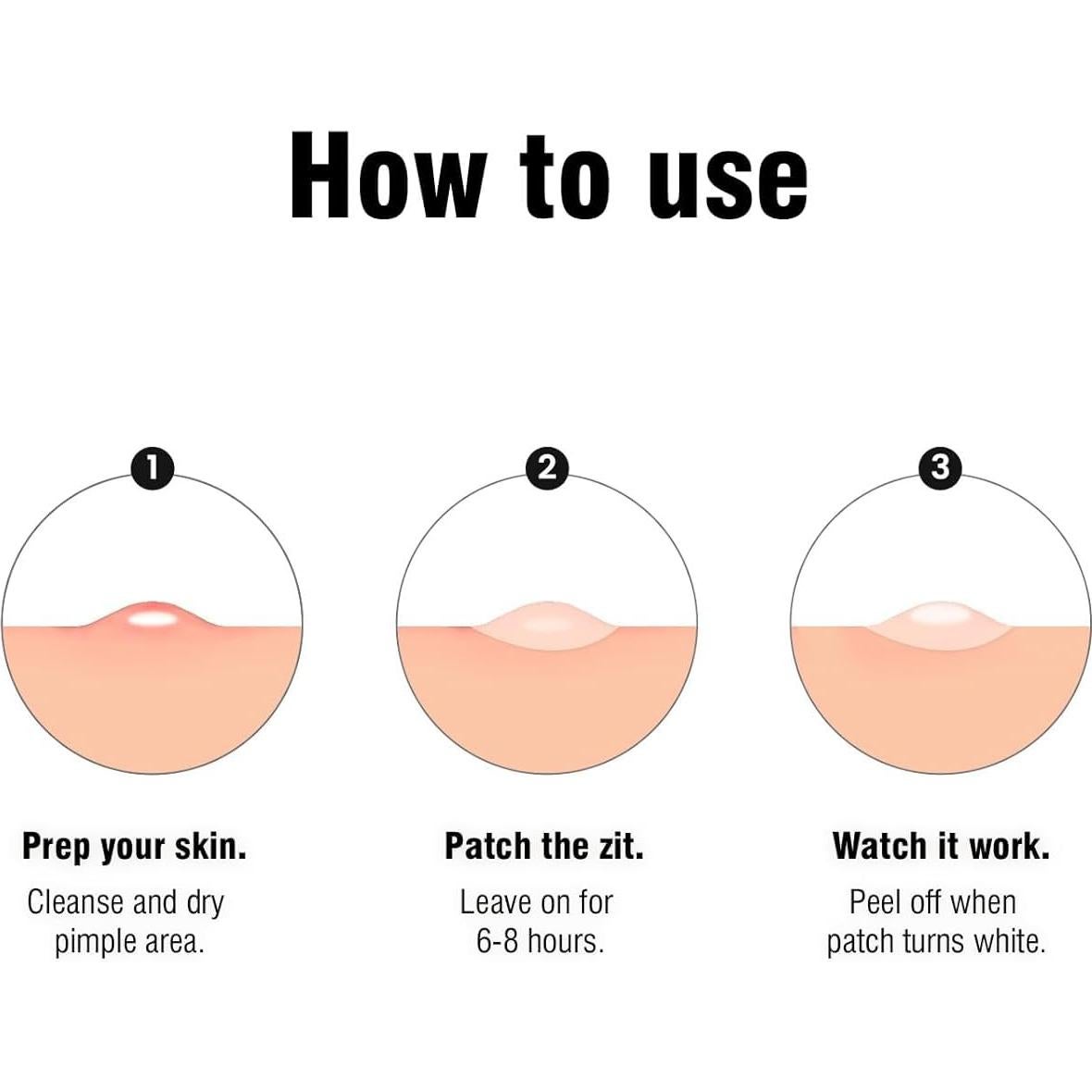 How to use

1

Prep your skin.

Cleanse and dry pimple area.

2

Patch the zit.

Leave on for 6-8 hours.

3

Watch it work.

Peel off when patch turns white.