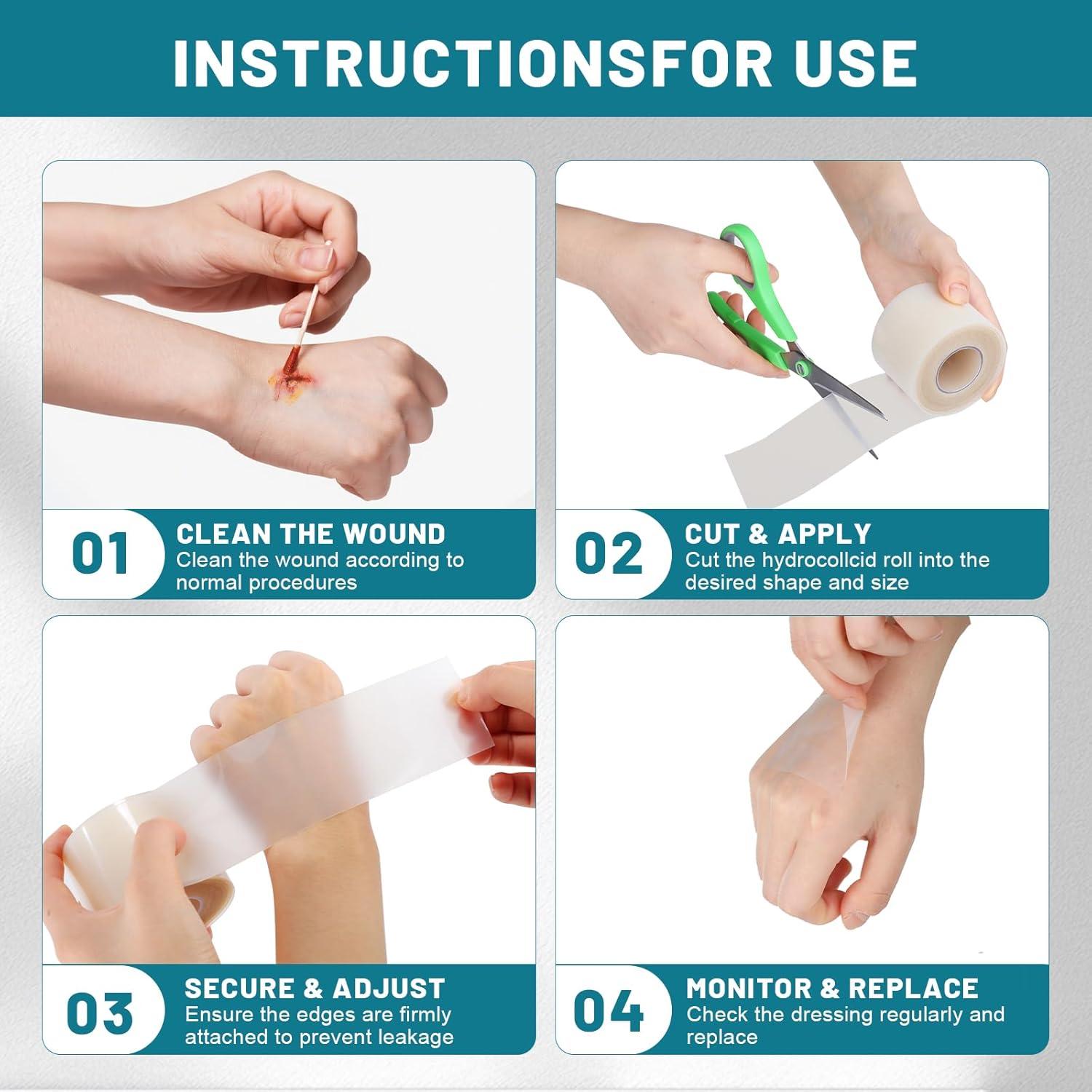 INSTRUCTIONSFOR USE

01
CLEAN THE WOUND
Clean the wound according to normal procedures

02
CUT & APPLY
Cut the hydrocollcid roll into the desired shape and size

03
SECURE & ADJUST
Ensure the edges are firmly attached to prevent leakage

04
MONITOR & REPLACE
Check the dressing regularly and replace