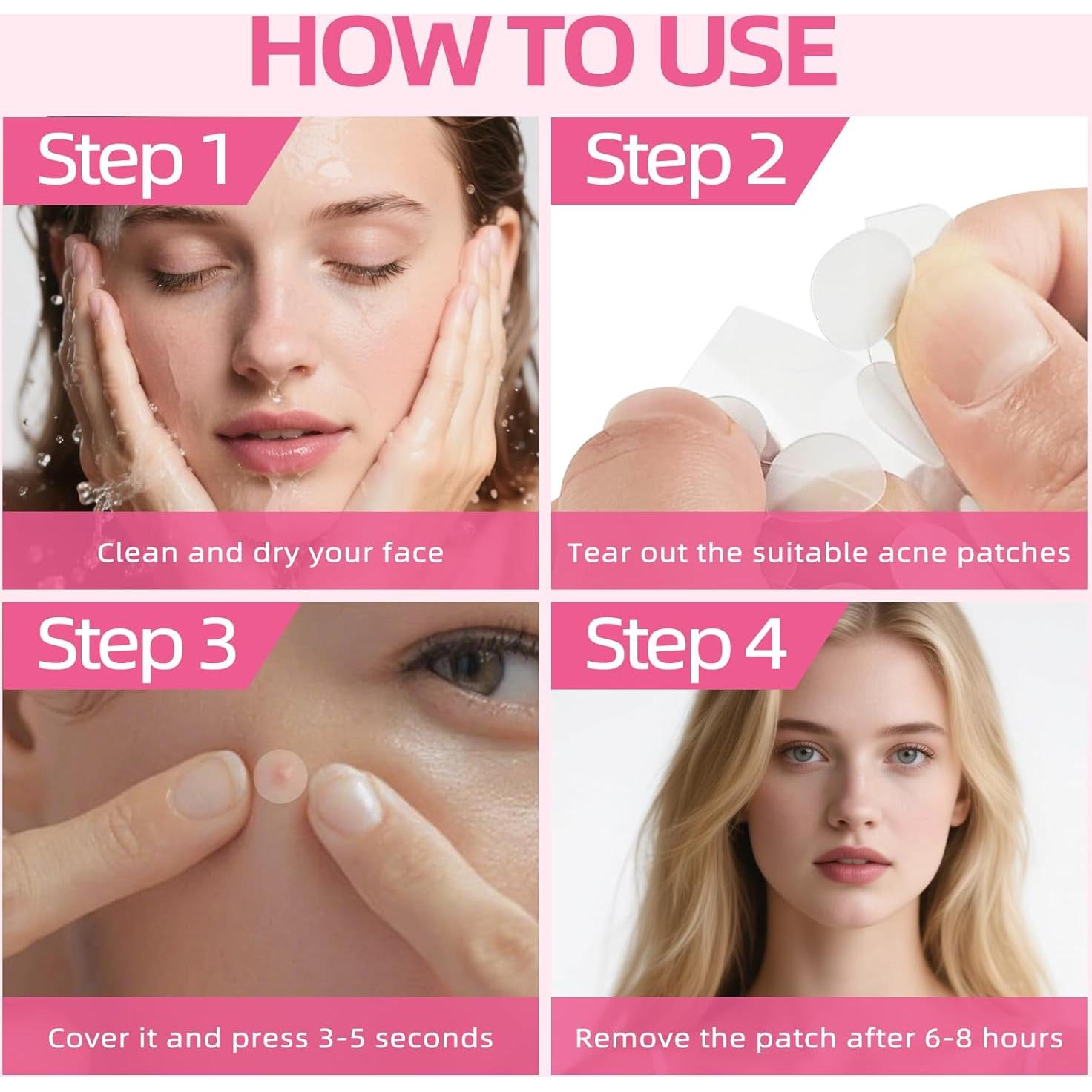 HOW TO USE

Step 1

Clean and dry your face

Step 2

Tear out the suitable acne patches

Step 3

Cover it and press 3-5 seconds

Step 4

Remove the patch after 6-8 hours